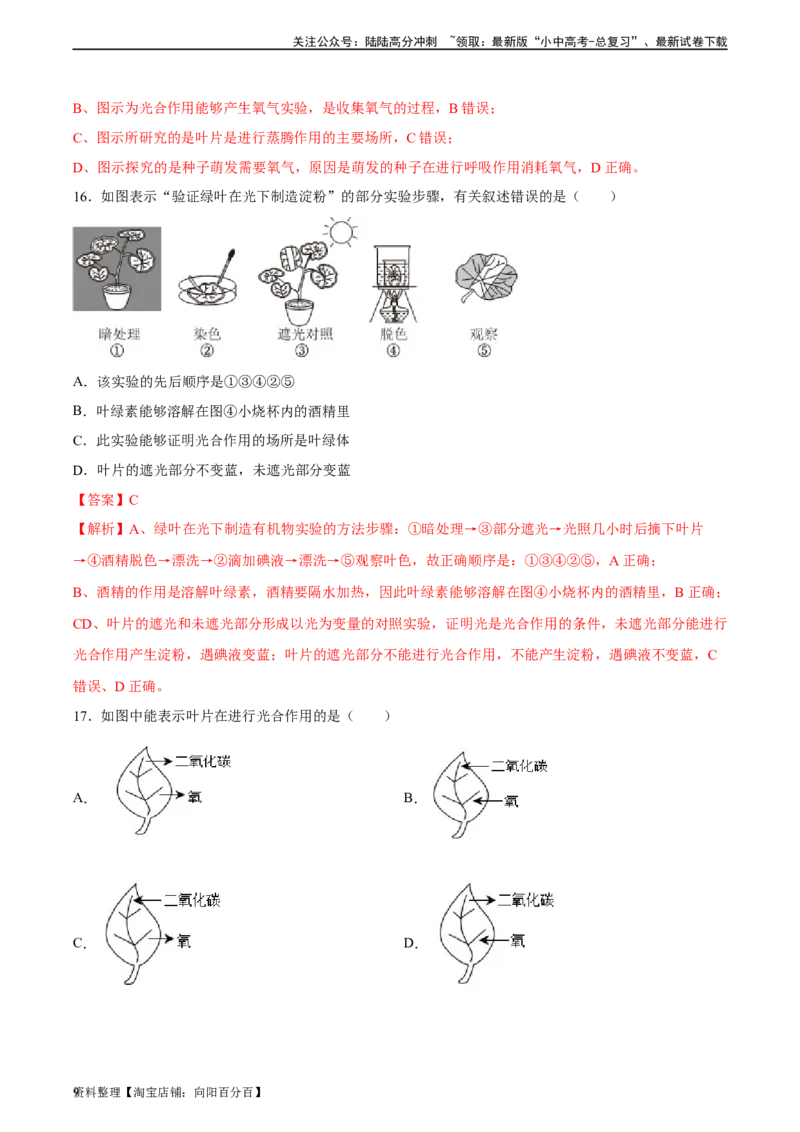 关注公众号：陆陆高分冲刺 ~领取：最新版“小中高考-总复习”、最新试卷下载

B、图示为光合作用能够产生氧气实验，是收集氧气的过程，B 错误；

C、图示所研究的是叶片是进行蒸腾作用的主要场所，C 错误；

D、图示探究的是种子萌发需要氧气，原因是萌发的种子在进行呼吸作用消耗氧气，D 正确。

16．如图表示“验证绿叶在光下制造淀粉”的部分实验步骤，有关叙述错误的是（　　）

暗处理 ①　染色 ②　遮光对照 ③　脱色 ④　观察 ⑤

A．该实验的先后顺序是①③④②⑤

B．叶绿素能够溶解在图④小烧杯内的酒精里

C．此实验能够证明光合作用的场所是叶绿体

D．叶片的遮光部分不变蓝，未遮光部分变蓝

【答案】C

【解析】A、绿叶在光下制造有机物实验的方法步骤：①暗处理→③部分遮光→光照几小时后摘下叶片→④酒精脱色→漂洗→②滴加碘液→漂洗→⑤观察叶色，故正确顺序是：①③④②⑤，A 正确；

B、酒精的作用是溶解叶绿素，酒精要隔水加热，因此叶绿素能够溶解在图④小烧杯内的酒精里，B 正确；

CD、叶片的遮光和未遮光部分形成以光为变量的对照实验，证明光是光合作用的条件，未遮光部分能进行光合作用产生淀粉，遇碘液变蓝；叶片的遮光部分不能进行光合作用，不能产生淀粉，遇碘液不变蓝，C 错误、D 正确。

17．如图中能表示叶片在进行光合作用的是（　　）

A. 二氧化碳 氧

B. 二氧化碳 氧

C. 二氧化碳 氧

D. 二氧化碳 氧

资料整理【淘宝店铺：向阳百分百】