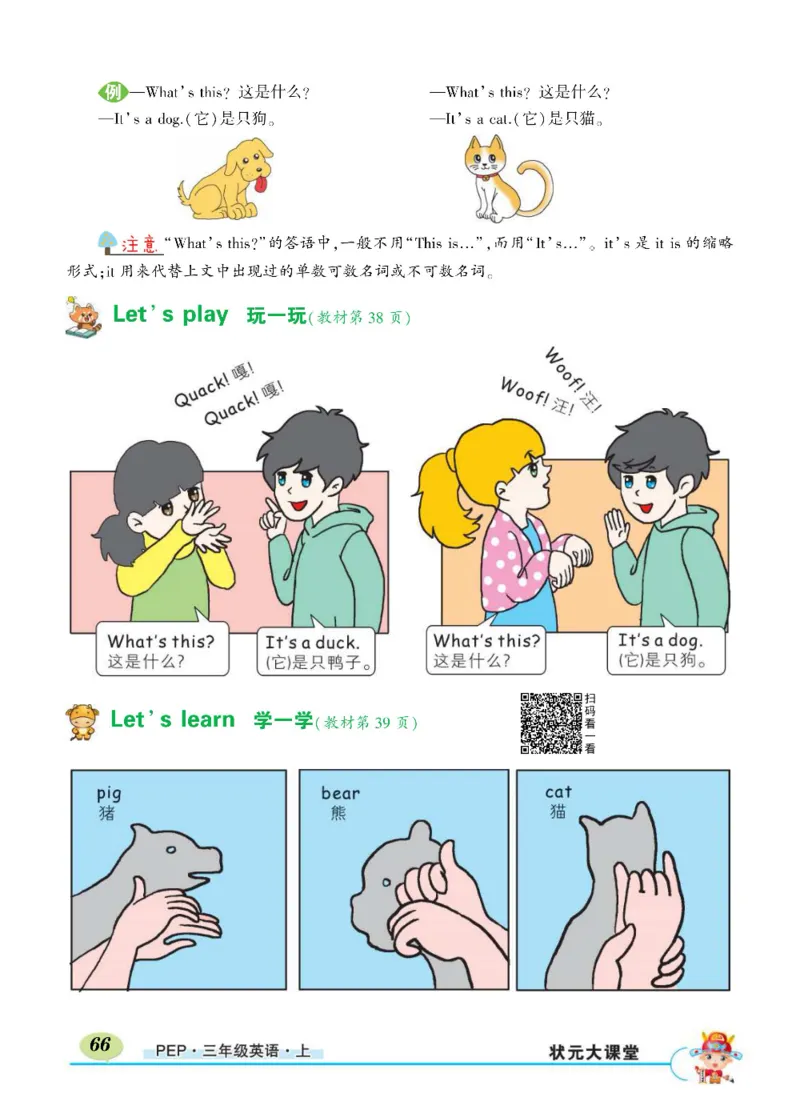 例 —What's this? 这是什么?
—It's a dog.(它)是只狗。

—What's this? 这是什么?
—It's a cat.(它)是只猫。

注意 "What's this?"的答语中,一般不用"This is…",而用"It's…"。it's 是 it is 的缩略形式;it 用来代替上文中出现过的单数可数名词或不可数名词。

Let's play 玩一玩(教材第 38 页)

Quack! 嘎!
Quack! 嘎!

What's this?
这是什么?

It's a duck.
(它)是只鸭子。

Woof! 汪!
Woof! 汪!

What's this?
这是什么?

It's a dog.
(它)是只狗。

Let's learn 学一学(教材第 39 页)

扫码看一看

pig
猪

bear
熊

cat
猫

66 PEP·三年级英语·上 状元大课堂