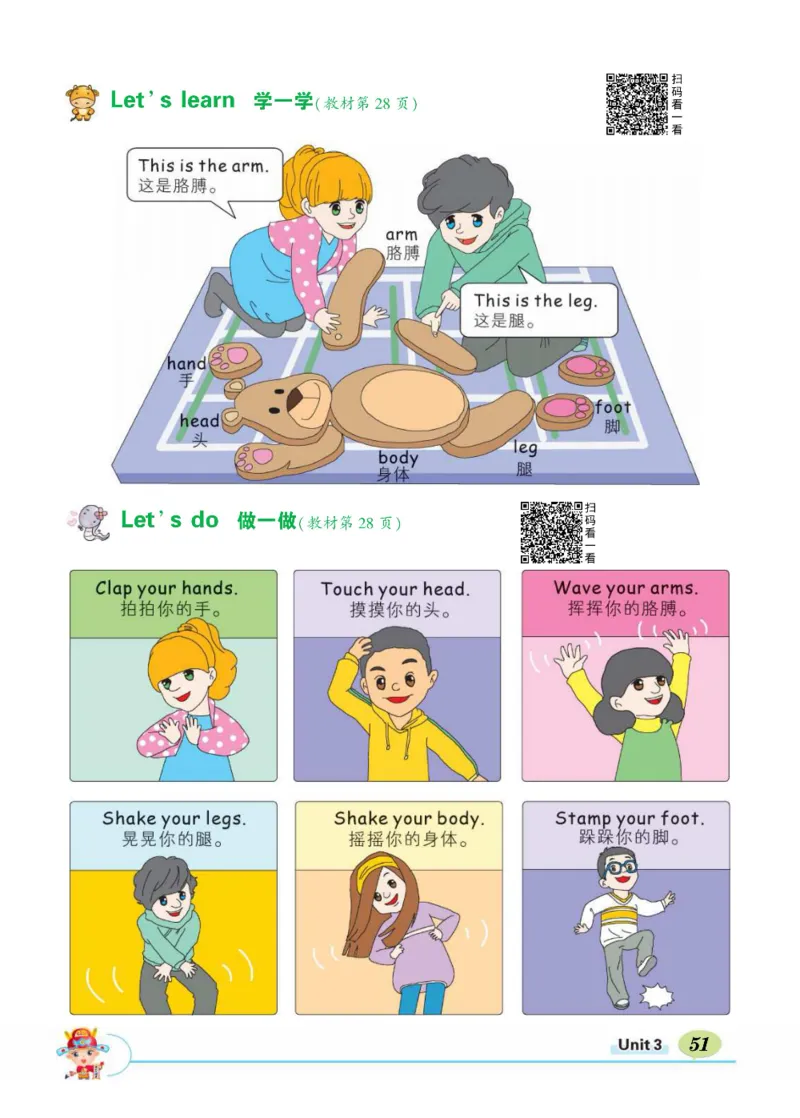 Let's learn 学一学(教材第 28 页)

扫码看一看

This is the arm.
这是胳膊。

arm
胳膊

This is the leg.
这是腿。

hand
手

head
头

body
身体

leg
腿

foot
脚

Let's do 做一做(教材第 28 页)

扫码看一看

Clap your hands.
拍拍你的手。

Touch your head.
摸摸你的头。

Wave your arms.
挥挥你的胳膊。

Shake your legs.
晃晃你的腿。

Shake your body.
摇摇你的身体。

Stamp your foot.
跺跺你的脚。

Unit 3 51