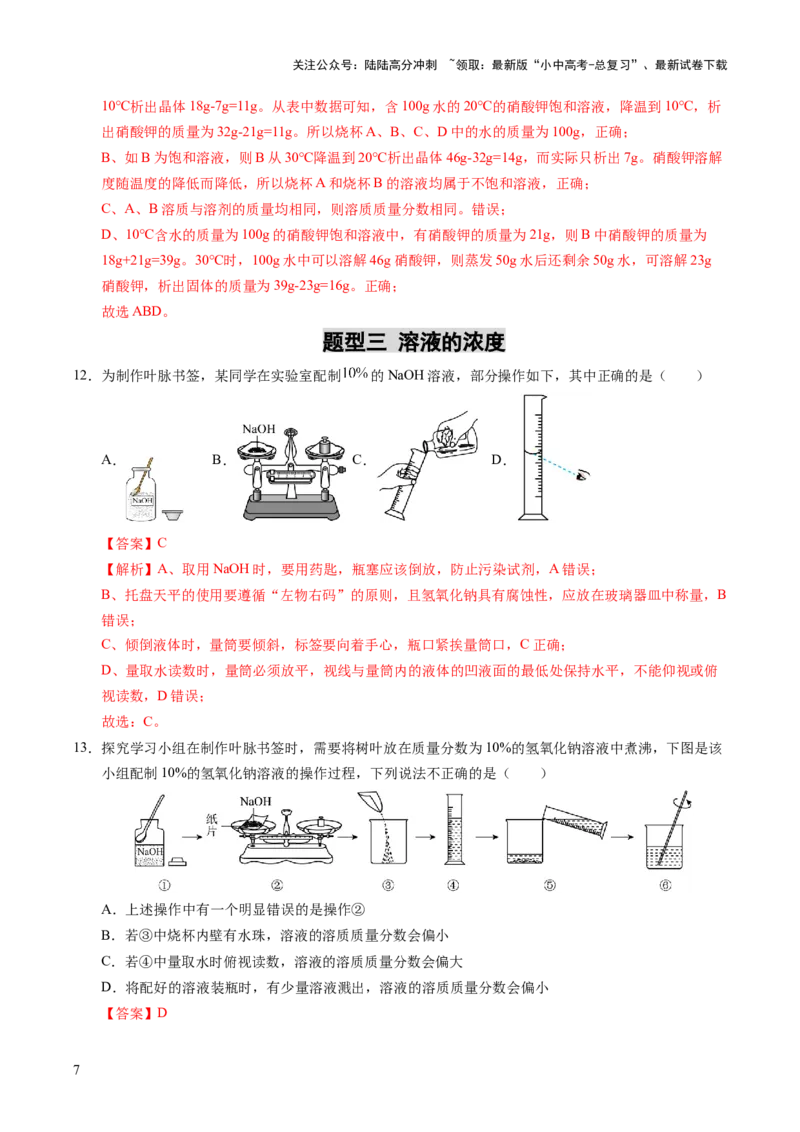 关注公众号：陆陆高分冲刺 ~领取：最新版“小中高考-总复习”、最新试卷下载

10°C析出晶体 18g-7g=11g。从表中数据可知，含 100g 水的 20°C的硝酸钾饱和溶液，降温到 10°C，析出硝酸钾的质量为 32g-21g=11g。所以烧杯 A、B、C、D 中的水的质量为 100g，正确；

B、如 B 为饱和溶液，则 B 从 30°C降温到 20°C析出晶体 46g-32g=14g，而实际只析出 7g。硝酸钾溶解度随温度的降低而降低，所以烧杯 A 和烧杯 B 的溶液均属于不饱和溶液，正确；

C、A、B 溶质与溶剂的质量均相同，则溶质质量分数相同。错误；

D、10°C含水的质量为 100g 的硝酸钾饱和溶液中，有硝酸钾的质量为 21g，则 B 中硝酸钾的质量为 18g+21g=39g。30°C时，100g 水中可以溶解 46g 硝酸钾，则蒸发 50g 水后还剩余 50g 水，可溶解 23g 硝酸钾，析出固体的质量为 39g-23g=16g。正确；

故选 ABD。

题型三 溶液的浓度

12．为制作叶脉书签，某同学在实验室配制$10\%$的 NaOH 溶液，部分操作如下，其中正确的是（　　）

A． NaOH B． NaOH C． D．

【答案】C

【解析】A、取用 NaOH 时，要用药匙，瓶塞应该倒放，防止污染试剂，A 错误；

B、托盘天平的使用要遵循“左物右码”的原则，且氢氧化钠具有腐蚀性，应放在玻璃器皿中称量，B 错误；

C、倾倒液体时，量筒要倾斜，标签要向着手心，瓶口紧挨量筒口，C 正确；

D、量取水读数时，量筒必须放平，视线与量筒内的液体的凹液面的最低处保持水平，不能仰视或俯视读数，D 错误；

故选：C。

13．探究学习小组在制作叶脉书签时，需要将树叶放在质量分数为 10%的氢氧化钠溶液中煮沸，下图是该小组配制 10%的氢氧化钠溶液的操作过程，下列说法不正确的是（　　）

NaOH 纸片 NaOH
① ② ③ ④ ⑤ ⑥

A．上述操作中有一个明显错误的是操作②

B．若③中烧杯内壁有水珠，溶液的溶质质量分数会偏小

C．若④中量取水时俯视读数，溶液的溶质质量分数会偏大

D．将配好的溶液装瓶时，有少量溶液溅出，溶液的溶质质量分数会偏小

【答案】D

7