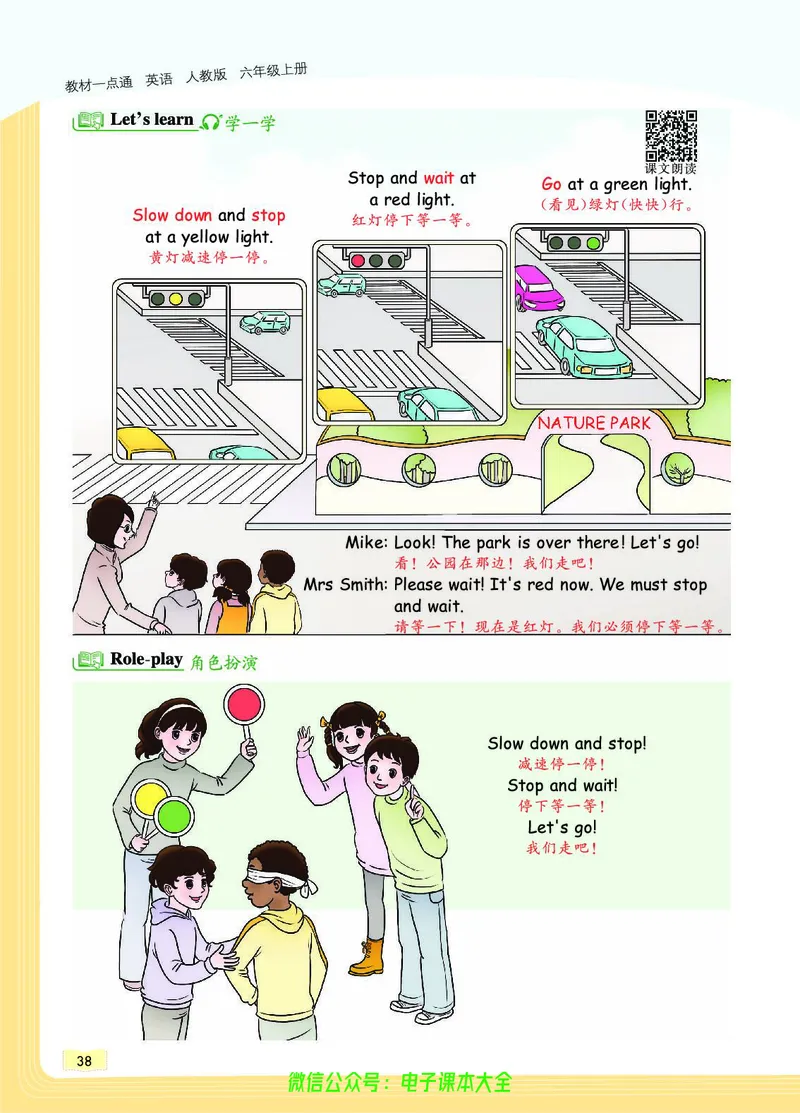 教材一点通 英语 人教版 六年级上册

Let's learn 学一学

课文朗读

Slow down and stop at a yellow light.
黄灯减速停一停。

Stop and wait at a red light.
红灯停下等一等。

Go at a green light.
(看见)绿灯(快快)行。

NATURE PARK

Mike: Look! The park is over there! Let's go!
看!公园在那边!我们走吧!
Mrs Smith: Please wait! It's red now. We must stop and wait.
请等一下!现在是红灯。我们必须停下等一等。

Role-play 角色扮演

Slow down and stop!
减速停一停!
Stop and wait!
停下等一等!
Let's go!
我们走吧!

38

微信公众号:电子课本大全