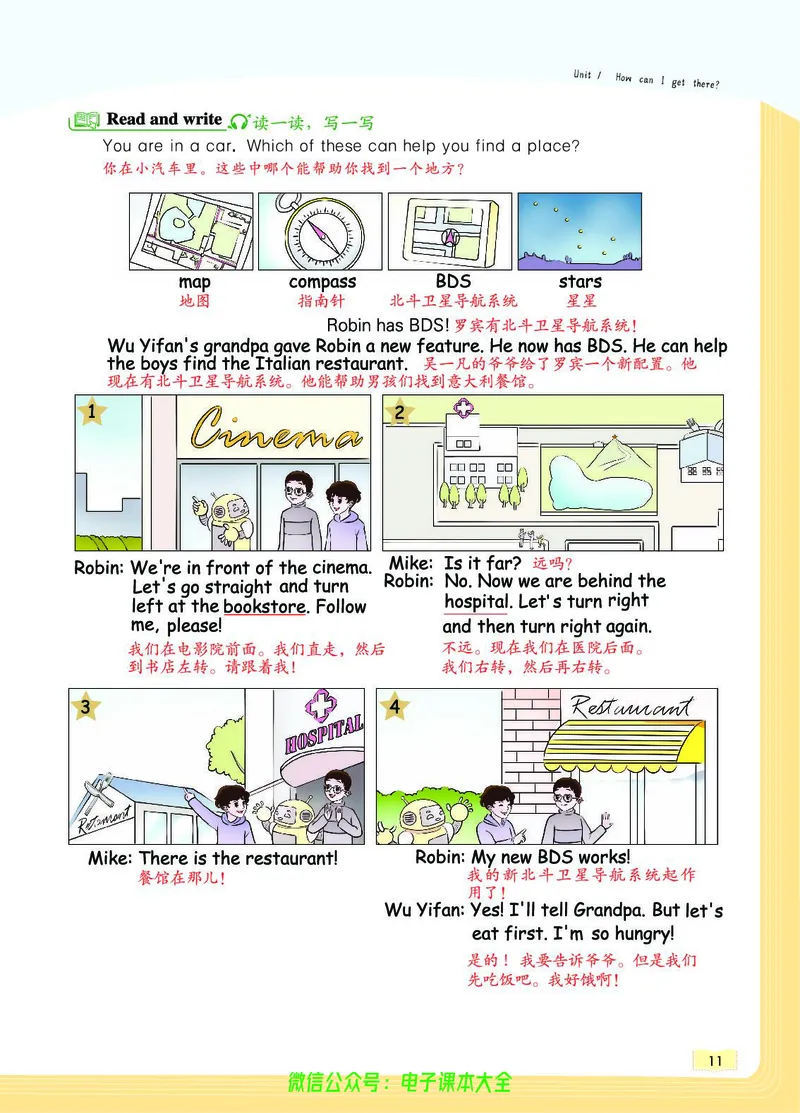 Unit 1 How can I get there?

Read and write 读一读，写一写

You are in a car. Which of these can help you find a place?
你在小汽车里。这些中哪个能帮助你找到一个地方？

map
地图

compass
指南针

BDS
北斗卫星导航系统

stars
星星

Robin has BDS! 罗宾有北斗卫星导航系统！

Wu Yifan's grandpa gave Robin a new feature. He now has BDS. He can help the boys find the Italian restaurant. 吴一凡的爷爷给了罗宾一个新配置。他现在有北斗卫星导航系统。他能帮助男孩们找到意大利餐馆。

1

Cinema

Robin: We're in front of the cinema. Let's go straight and turn left at the bookstore. Follow me, please!
我们在电影院前面。我们直走，然后到书店左转。请跟着我！

2

Mike: Is it far? 远吗？
Robin: No. Now we are behind the hospital. Let's turn right and then turn right again.
不远。现在我们在医院后面。我们右转，然后再右转。

3

HOSPITAL

Restaurant

Mike: There is the restaurant!
餐馆在那儿！

4

Restaurant

Robin: My new BDS works!
我的新北斗卫星导航系统起作用了！
Wu Yifan: Yes! I'll tell Grandpa. But let's eat first. I'm so hungry!
是的！我要告诉爷爷。但是我们先吃饭吧。我好饿啊！

11

微信公众号：电子课本大全