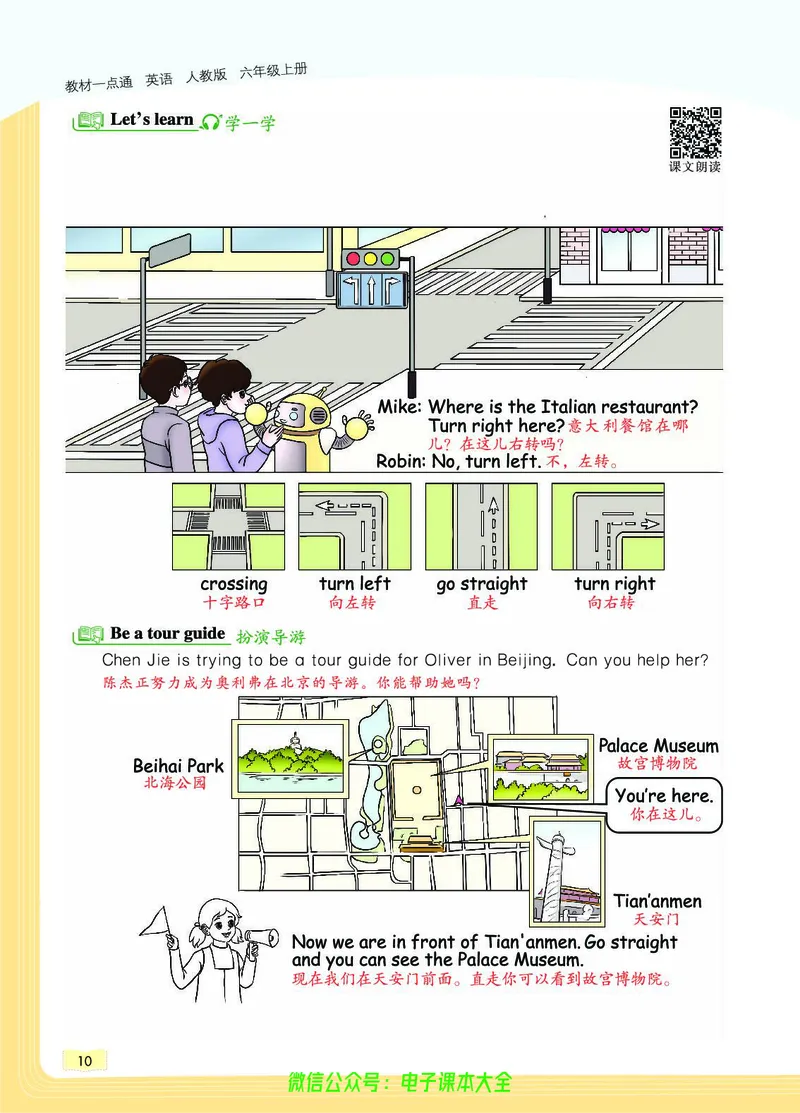 教材一点通 英语 人教版 六年级上册

Let's learn 学一学

课文朗读

Mike: Where is the Italian restaurant? Turn right here? 意大利餐馆在哪儿？在这儿右转吗？
Robin: No, turn left. 不，左转。

crossing
十字路口

turn left
向左转

go straight
直走

turn right
向右转

Be a tour guide 扮演导游

Chen Jie is trying to be a tour guide for Oliver in Beijing. Can you help her?
陈杰正努力成为奥利弗在北京的导游。你能帮助她吗？

Beihai Park
北海公园

Palace Museum
故宫博物院

You're here.
你在这儿。

Tian'anmen
天安门

Now we are in front of Tian'anmen. Go straight and you can see the Palace Museum.
现在我们在天安门前面。直走你可以看到故宫博物院。

10

微信公众号：电子课本大全