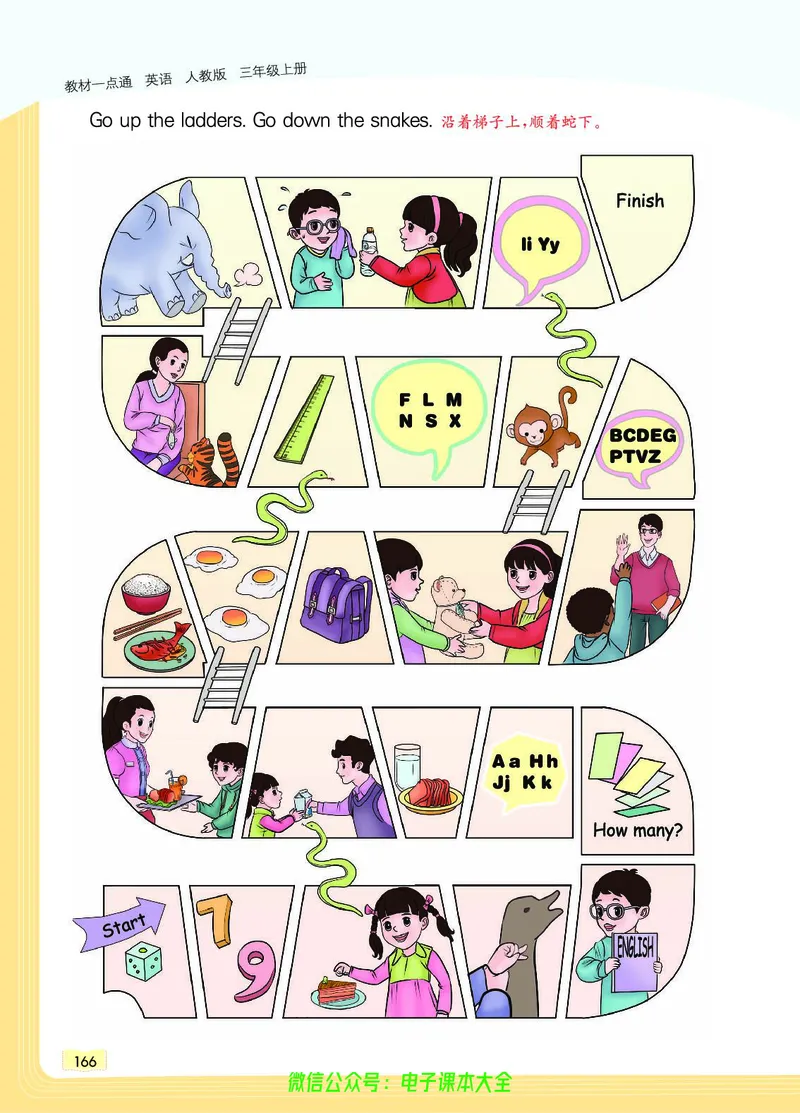 教材一点通 英语 人教版 三年级上册

Go up the ladders. Go down the snakes. 沿着梯子上，顺着蛇下。

Finish

Ii Yy

F L M
N S X

BCDEG
PTVZ

Aa Hh
Jj Kk

How many?

Start

7

9

ENGLISH

166

微信公众号：电子课本大全