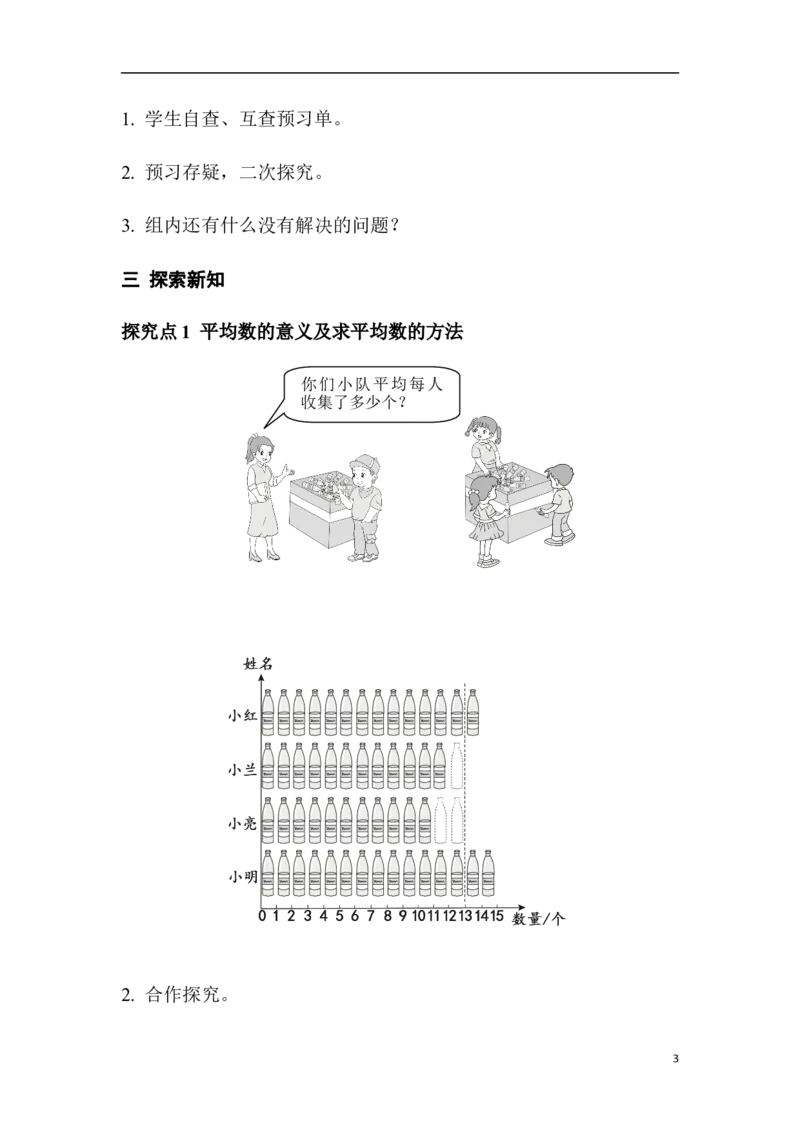 1. 学生自查、互查预习单。

2. 预习存疑，二次探究。

3. 组内还有什么没有解决的问题？

三 探索新知

探究点 1 平均数的意义及求平均数的方法

你们小队平均每人收集了多少个？

姓名

小红

小兰

小亮

小明

0 1 2 3 4 5 6 7 8 9 10 11 12 13 14 15 数量/个

2. 合作探究。

3