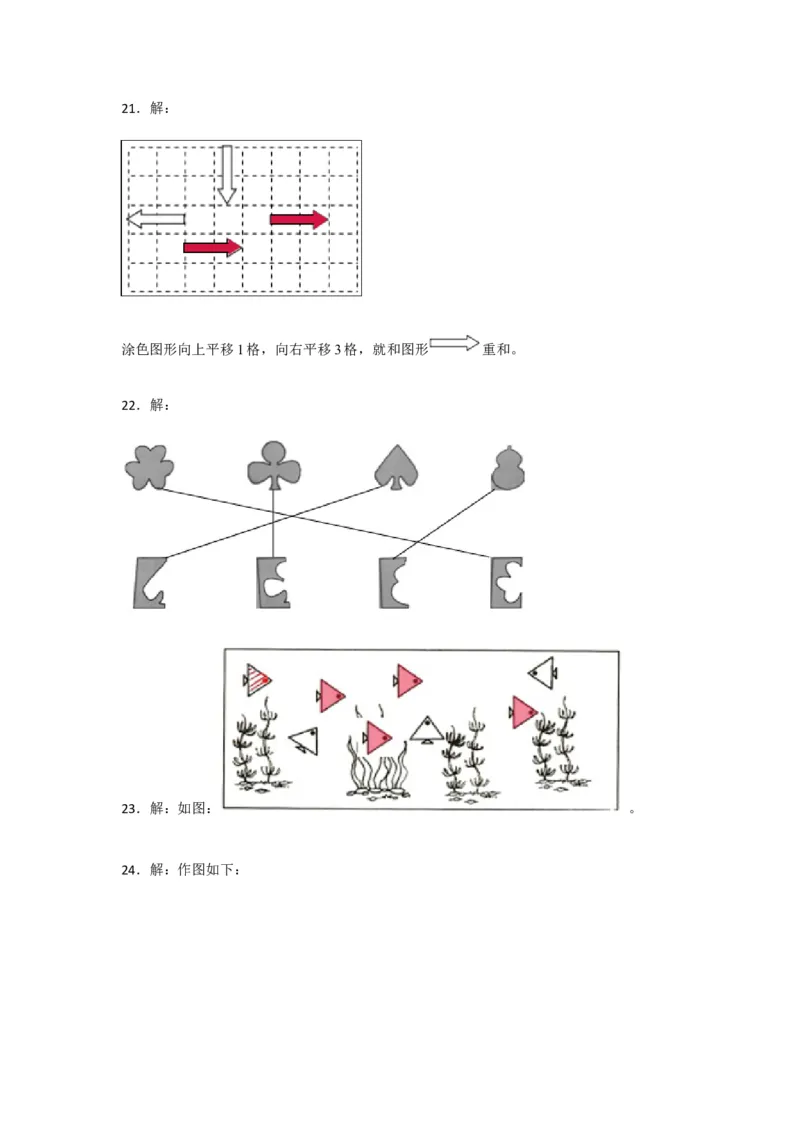 21．解：

涂色图形向上平移 1 格，向右平移 3 格，就和图形重和。

22．解：

23．解：如图：。

24．解：作图如下：