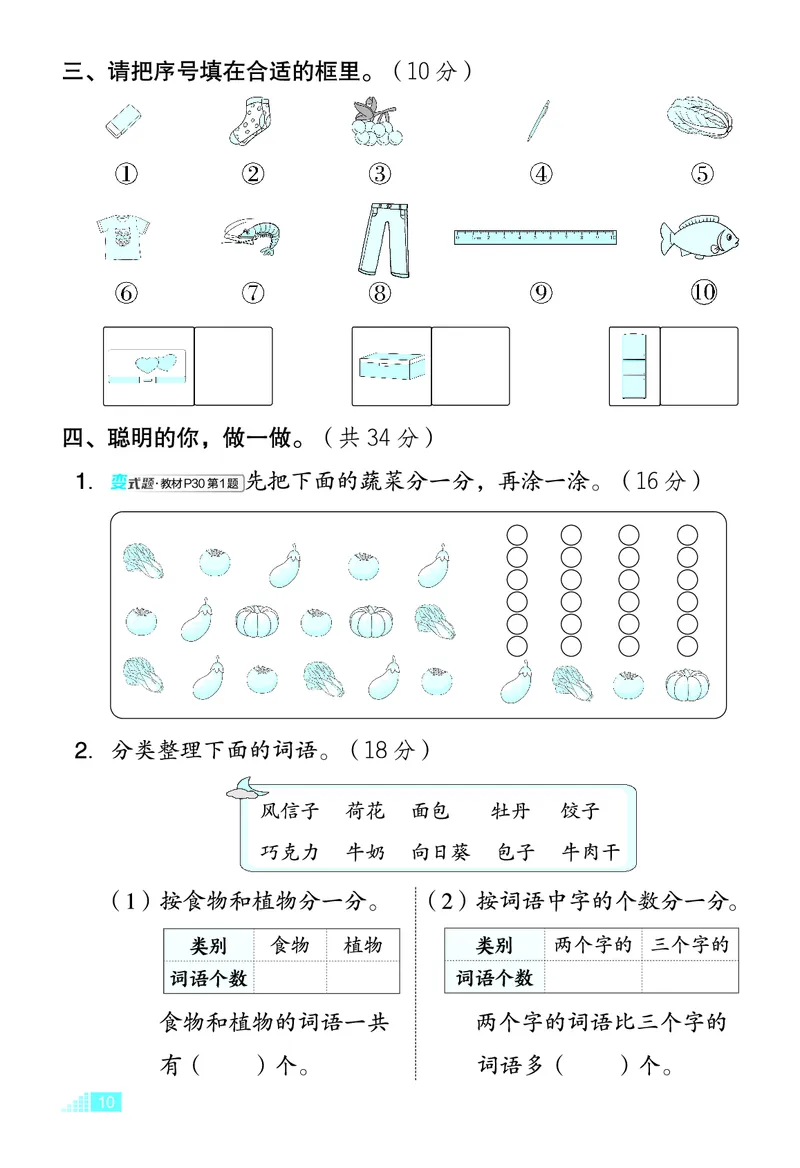 三、请把序号填在合适的框里。（10分）

①　②　③　④　⑤

⑥　⑦　⑧　⑨　⑩

四、聪明的你，做一做。（共34分）

1. 变式题·教材P30第1题 先把下面的蔬菜分一分，再涂一涂。（16分）

2. 分类整理下面的词语。（18分）

风信子　荷花　面包　牡丹　饺子
巧克力　牛奶　向日葵　包子　牛肉干

（1）按食物和植物分一分。

| 类别 | 食物 | 植物 |
|---|---|---|
| 词语个数 | | |

食物和植物的词语一共有（　　）个。

（2）按词语中字的个数分一分。

| 类别 | 两个字的 | 三个字的 |
|---|---|---|
| 词语个数 | | |

两个字的词语比三个字的词语多（　　）个。

10