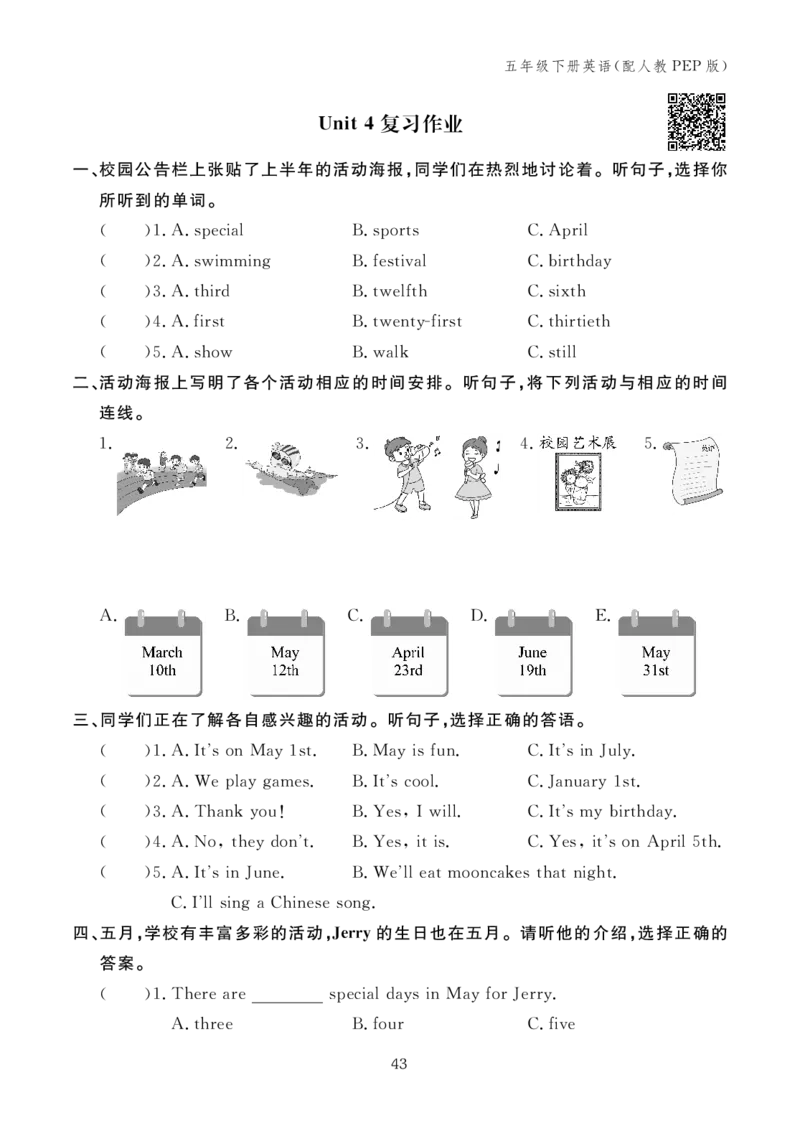 五年级下册英语(配人教PEP版)

Unit 4 复习作业

一、校园公告栏上张贴了上半年的活动海报，同学们在热烈地讨论着。听句子，选择你所听到的单词。

(　　)1. A. special　　B. sports　　C. April

(　　)2. A. swimming　　B. festival　　C. birthday

(　　)3. A. third　　B. twelfth　　C. sixth

(　　)4. A. first　　B. twenty-first　　C. thirtieth

(　　)5. A. show　　B. walk　　C. still

二、活动海报上写明了各个活动相应的时间安排。听句子，将下列活动与相应的时间连线。

1.　2.　3.　4. 校园艺术展　5.

A. March 10th　B. May 12th　C. April 23rd　D. June 19th　E. May 31st

三、同学们正在了解各自感兴趣的活动。听句子，选择正确的答语。

(　　)1. A. It's on May 1st.　　B. May is fun.　　C. It's in July.

(　　)2. A. We play games.　　B. It's cool.　　C. January 1st.

(　　)3. A. Thank you!　　B. Yes, I will.　　C. It's my birthday.

(　　)4. A. No, they don't.　　B. Yes, it is.　　C. Yes, it's on April 5th.

(　　)5. A. It's in June.　　B. We'll eat mooncakes that night.

C. I'll sing a Chinese song.

四、五月，学校有丰富多彩的活动，Jerry 的生日也在五月。请听他的介绍，选择正确的答案。

(　　)1. There are ________ special days in May for Jerry.

A. three　　B. four　　C. five

43