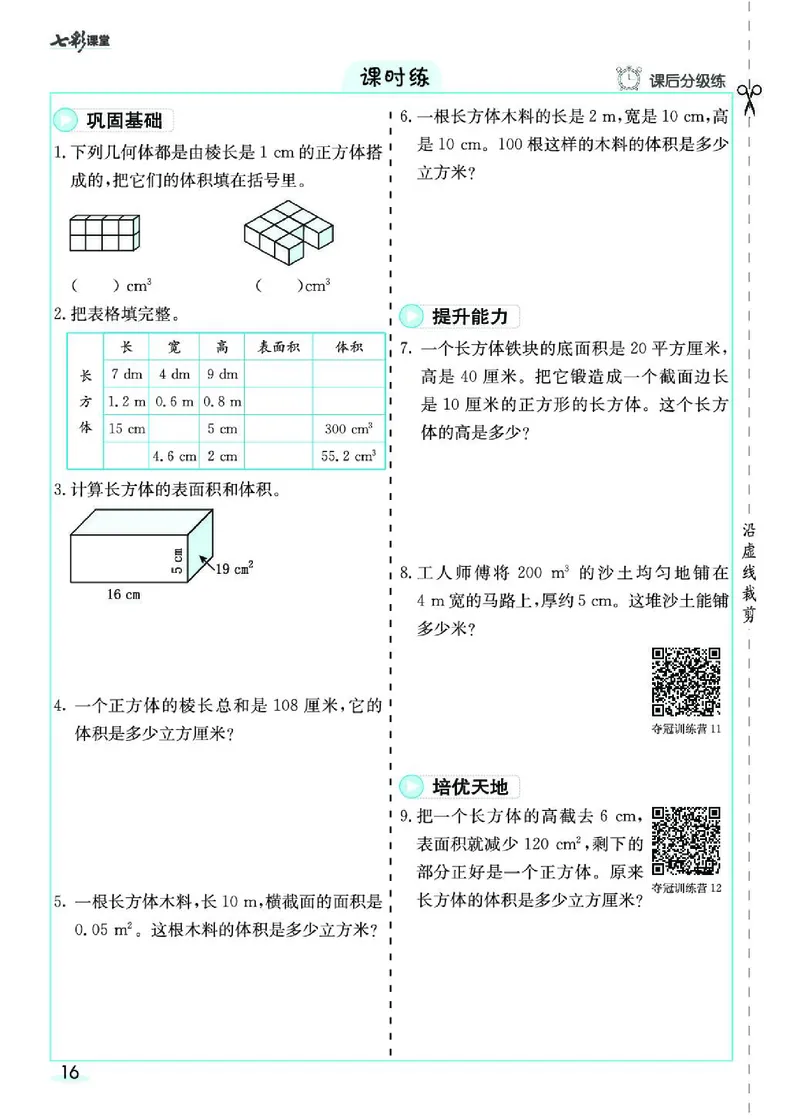 七彩课堂

课时练

课后分级练

巩固基础

1. 下列几何体都是由棱长是 1 cm 的正方体搭成的，把它们的体积填在括号里。

(　　) $cm^3$　　　(　　) $cm^3$

2. 把表格填完整。

| | 长 | 宽 | 高 | 表面积 | 体积 |
|---|---|---|---|---|---|
| 长方体 | 7 dm | 4 dm | 9 dm | | |
| | 1.2 m | 0.6 m | 0.8 m | | |
| | 15 cm | | 5 cm | | 300 $cm^3$ |
| | | 4.6 cm | 2 cm | | 55.2 $cm^3$ |

3. 计算长方体的表面积和体积。

5 cm

19 $cm^2$

16 cm

4. 一个正方体的棱长总和是 108 厘米，它的体积是多少立方厘米？

5. 一根长方体木料，长 10 m，横截面的面积是 0.05 $m^2$。这根木料的体积是多少立方米？

6. 一根长方体木料的长是 2 m，宽是 10 cm，高是 10 cm。100 根这样的木料的体积是多少立方米？

提升能力

7. 一个长方体铁块的底面积是 20 平方厘米，高是 40 厘米。把它锻造成一个截面边长是 10 厘米的正方形的长方体。这个长方体的高是多少？

8. 工人师傅将 200 $m^3$ 的沙土均匀地铺在 4 m 宽的马路上，厚约 5 cm。这堆沙土能铺多少米？

夺冠训练营 11

培优天地

9. 把一个长方体的高截去 6 cm，表面积就减少 120 $cm^2$，剩下的部分正好是一个正方体。原来长方体的体积是多少立方厘米？

夺冠训练营 12

沿虚线裁剪

16