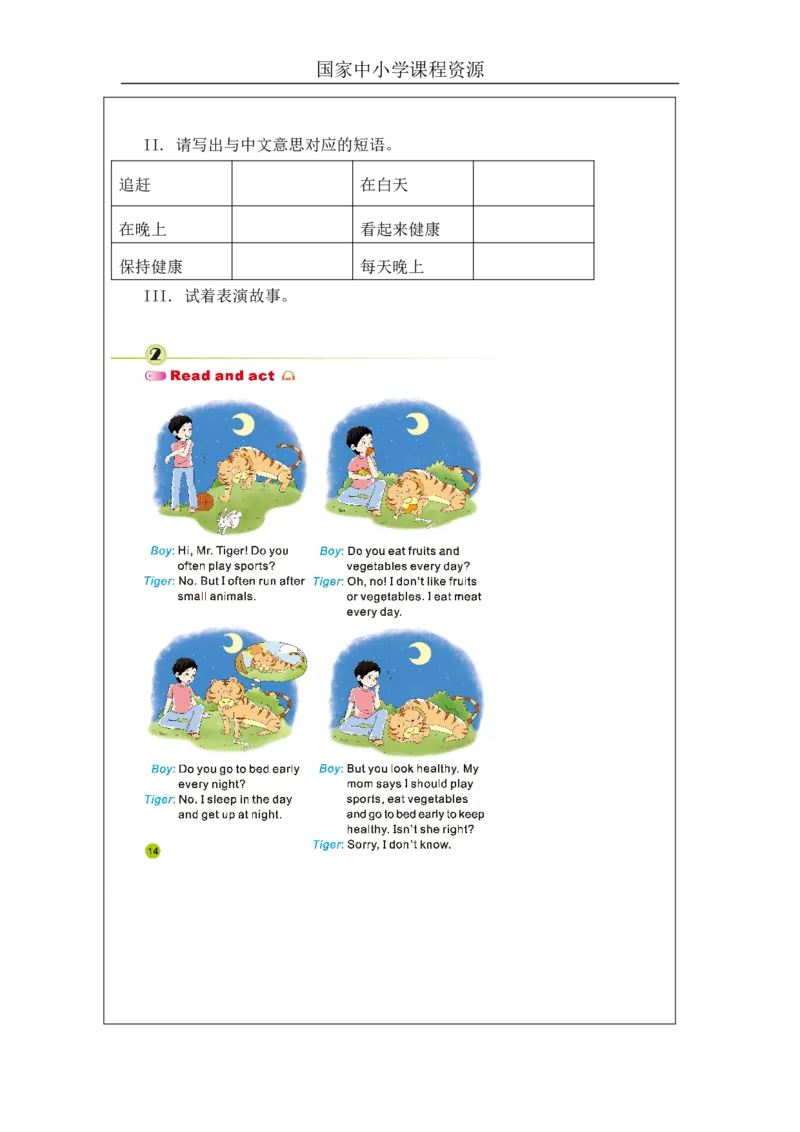 国家中小学课程资源

II. 请写出与中文意思对应的短语。

| 追赶 | | 在白天 | |
|---|---|---|---|
| 在晚上 | | 看起来健康 | |
| 保持健康 | | 每天晚上 | |

III. 试着表演故事。

2

Read and act

Boy: Hi, Mr. Tiger! Do you often play sports?
Tiger: No. But I often run after small animals.

Boy: Do you eat fruits and vegetables every day?
Tiger: Oh, no! I don't like fruits or vegetables. I eat meat every day.

Boy: Do you go to bed early every night?
Tiger: No. I sleep in the day and get up at night.

Boy: But you look healthy. My mom says I should play sports, eat vegetables and go to bed early to keep healthy. Isn't she right?
Tiger: Sorry, I don't know.

14