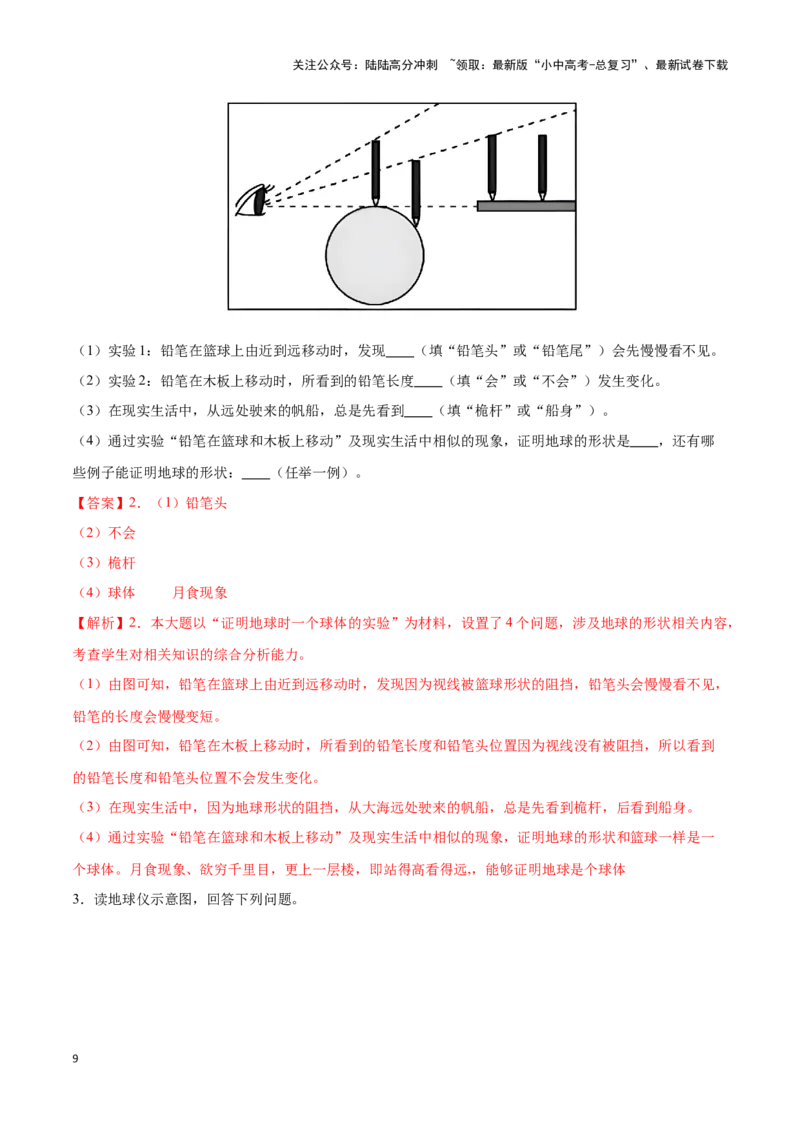 关注公众号：陆陆高分冲刺 ~领取：最新版“小中高考-总复习”、最新试卷下载

（1）实验 1：铅笔在篮球上由近到远移动时，发现____（填“铅笔头”或“铅笔尾”）会先慢慢看不见。

（2）实验 2：铅笔在木板上移动时，所看到的铅笔长度____（填“会”或“不会”）发生变化。

（3）在现实生活中，从远处驶来的帆船，总是先看到____（填“桅杆”或“船身”）。

（4）通过实验“铅笔在篮球和木板上移动”及现实生活中相似的现象，证明地球的形状是____，还有哪些例子能证明地球的形状：____（任举一例）。

【答案】2．（1）铅笔头

（2）不会

（3）桅杆

（4）球体　　月食现象

【解析】2．本大题以“证明地球时一个球体的实验”为材料，设置了 4 个问题，涉及地球的形状相关内容，考查学生对相关知识的综合分析能力。

（1）由图可知，铅笔在篮球上由近到远移动时，发现因为视线被篮球形状的阻挡，铅笔头会慢慢看不见，铅笔的长度会慢慢变短。

（2）由图可知，铅笔在木板上移动时，所看到的铅笔长度和铅笔头位置因为视线没有被阻挡，所以看到的铅笔长度和铅笔头位置不会发生变化。

（3）在现实生活中，因为地球形状的阻挡，从大海远处驶来的帆船，总是先看到桅杆，后看到船身。

（4）通过实验“铅笔在篮球和木板上移动”及现实生活中相似的现象，证明地球的形状和篮球一样是一个球体。月食现象、欲穷千里目，更上一层楼，即站得高看得远,，能够证明地球是个球体

3．读地球仪示意图，回答下列问题。

9