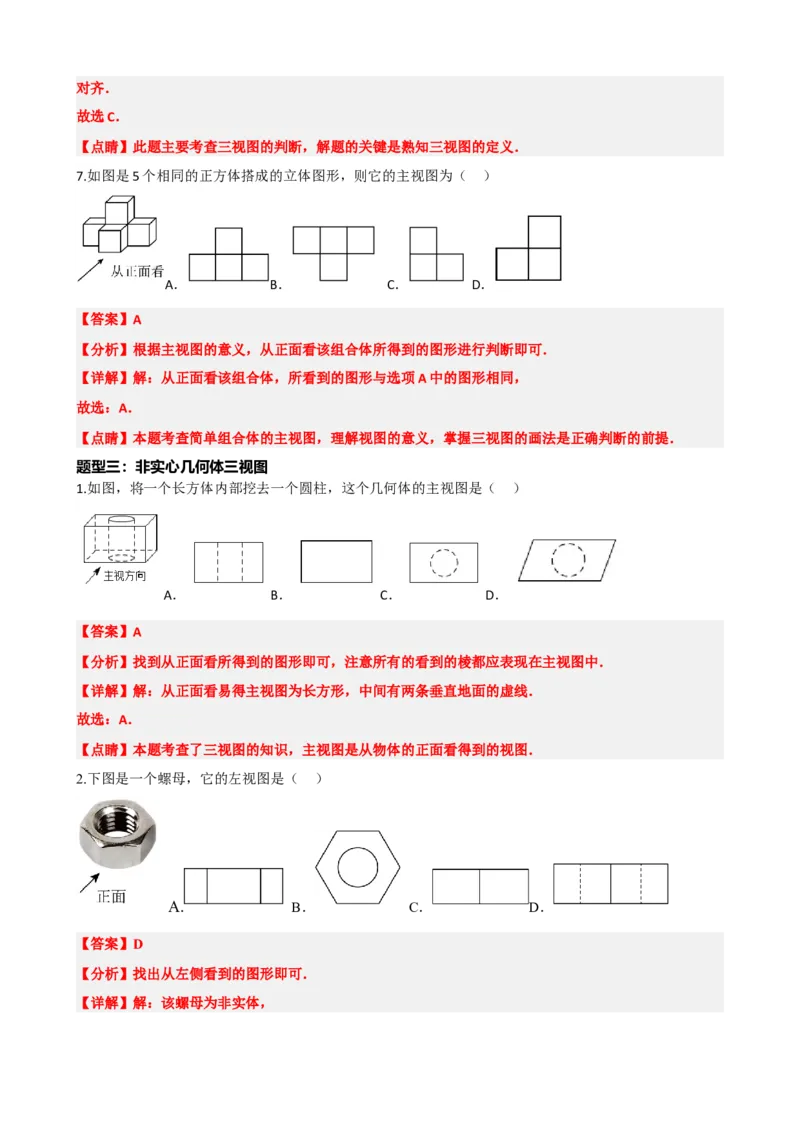 对齐．

故选 C．

【点睛】此题主要考查三视图的判断，解题的关键是熟知三视图的定义．

7.如图是 5 个相同的正方体搭成的立体图形，则它的主视图为（　）

从正面看

A.　　B.　　C.　　D.

【答案】A

【分析】根据主视图的意义，从正面看该组合体所得到的图形进行判断即可．

【详解】解：从正面看该组合体，所看到的图形与选项 A 中的图形相同，

故选：A．

【点睛】本题考查简单组合体的主视图，理解视图的意义，掌握三视图的画法是正确判断的前提．

题型三：非实心几何体三视图

1.如图，将一个长方体内部挖去一个圆柱，这个几何体的主视图是（　）

主视方向

A.　　B.　　C.　　D.

【答案】A

【分析】找到从正面看所得到的图形即可，注意所有的看到的棱都应表现在主视图中．

【详解】解：从正面看易得主视图为长方形，中间有两条垂直地面的虚线．

故选：A．

【点睛】本题考查了三视图的知识，主视图是从物体的正面看得到的视图．

2.下图是一个螺母，它的左视图是（　）

正面

A.　　B.　　C.　　D.

【答案】D

【分析】找出从左侧看到的图形即可．

【详解】解：该螺母为非实体，