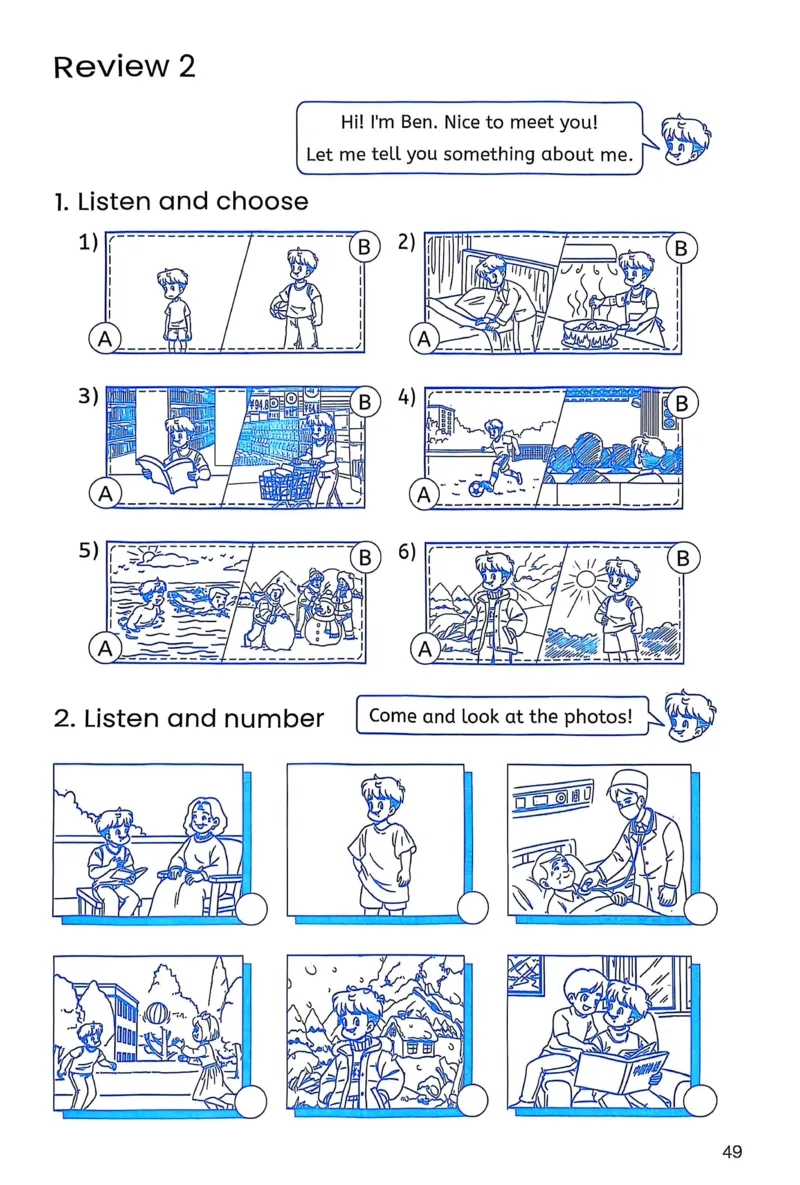 Review 2

Hi! I'm Ben. Nice to meet you!
Let me tell you something about me.

1. Listen and choose

1) A B

2) A B

3) A B

4) A B

5) A B

6) A B

2. Listen and number

Come and look at the photos!

49