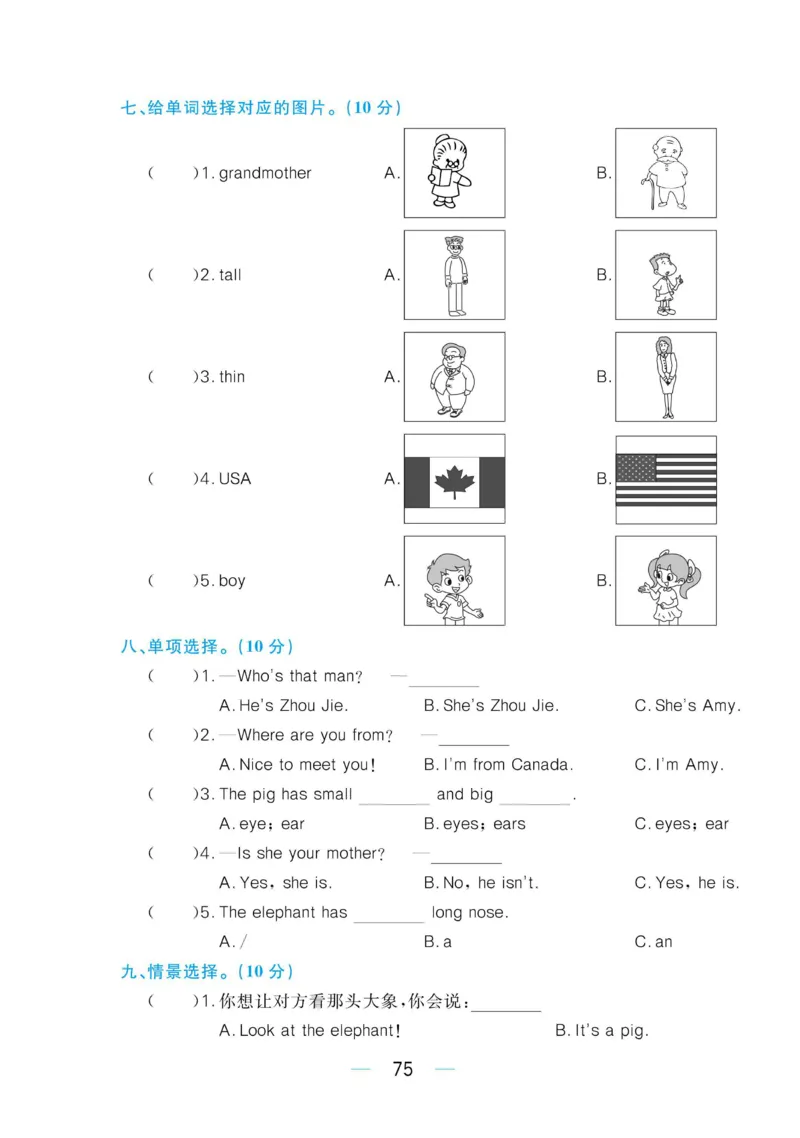 七、给单词选择对应的图片。(10 分)

(　　)1. grandmother　　A.　　B.

(　　)2. tall　　A.　　B.

(　　)3. thin　　A.　　B.

(　　)4. USA　　A.　　B.

(　　)5. boy　　A.　　B.

八、单项选择。(10 分)

(　　)1. —Who's that man?　—________
A. He's Zhou Jie.　B. She's Zhou Jie.　C. She's Amy.

(　　)2. —Where are you from?　—________
A. Nice to meet you!　B. I'm from Canada.　C. I'm Amy.

(　　)3. The pig has small ________ and big ________.
A. eye; ear　B. eyes; ears　C. eyes; ear

(　　)4. —Is she your mother?　—________
A. Yes, she is.　B. No, he isn't.　C. Yes, he is.

(　　)5. The elephant has ________ long nose.
A. /　B. a　C. an

九、情景选择。(10 分)

(　　)1. 你想让对方看那头大象,你会说:________
A. Look at the elephant!　B. It's a pig.

— 75 —