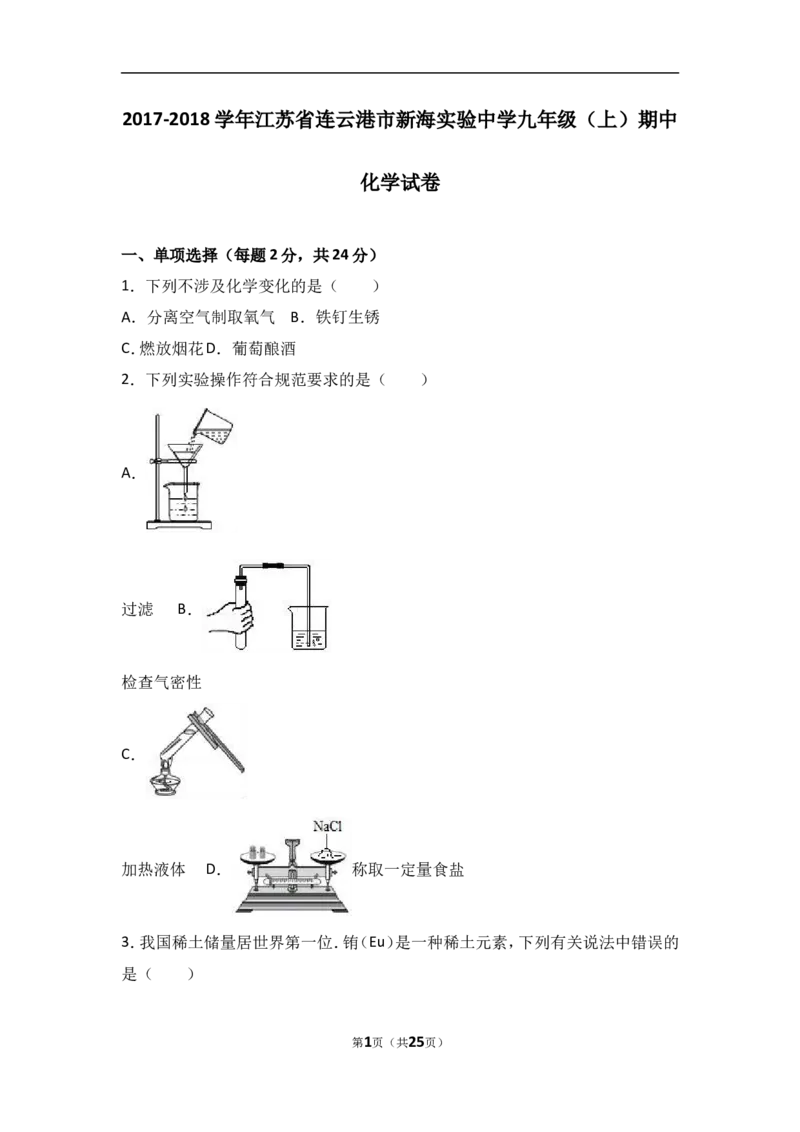 2017-2018 学年江苏省连云港市新海实验中学九年级（上）期中化学试卷

一、单项选择（每题 2 分，共 24 分）

1．下列不涉及化学变化的是（　　）

A．分离空气制取氧气　B．铁钉生锈

C. 燃放烟花 D．葡萄酿酒

2．下列实验操作符合规范要求的是（　　）

A.

过滤　B.

检查气密性

C.

加热液体　D.

NaCl

称取一定量食盐

3. 我国稀土储量居世界第一位. 铕（Eu）是一种稀土元素，下列有关说法中错误的是（　　）

第1页（共25页）