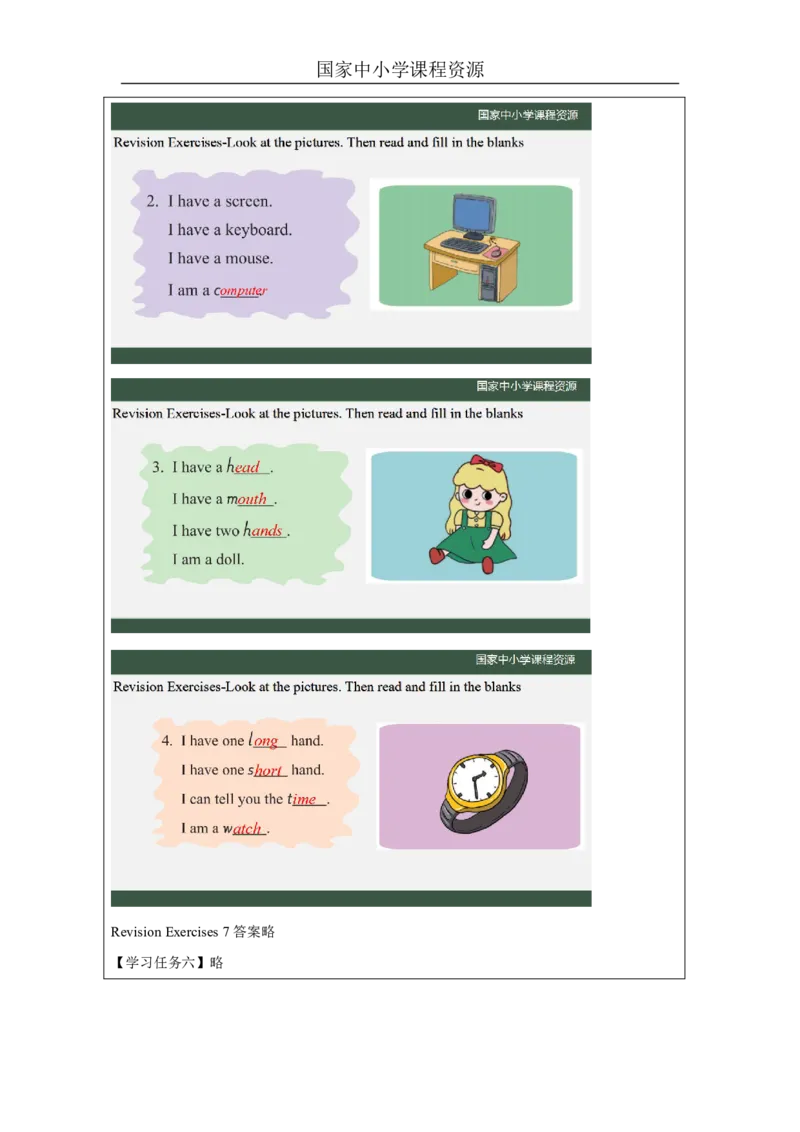 国家中小学课程资源

国家中小学课程资源

Revision Exercises-Look at the pictures. Then read and fill in the blanks

2. I have a screen.
I have a keyboard.
I have a mouse.
I am a computer

国家中小学课程资源

Revision Exercises-Look at the pictures. Then read and fill in the blanks

3. I have a head.
I have a mouth.
I have two hands.
I am a doll.

国家中小学课程资源

Revision Exercises-Look at the pictures. Then read and fill in the blanks

4. I have one long hand.
I have one short hand.
I can tell you the time.
I am a watch.

Revision Exercises 7 答案略

【学习任务六】略