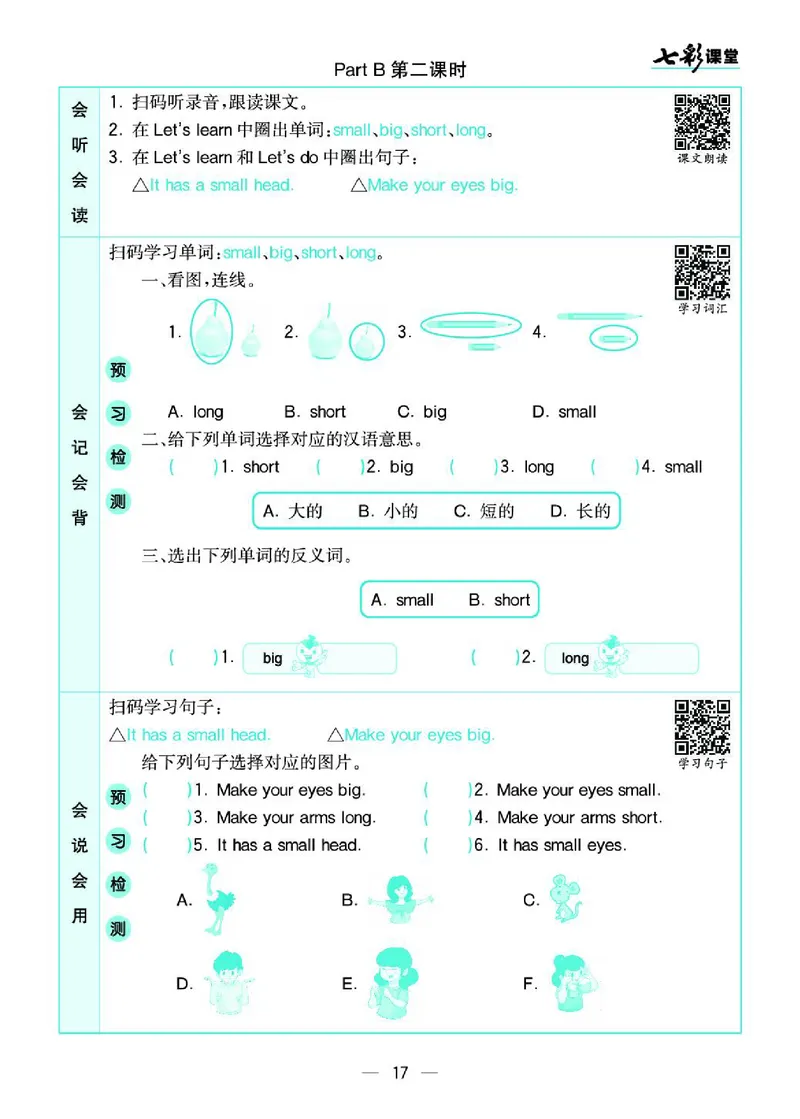 Part B 第二课时

七彩课堂

会听会读

1. 扫码听录音，跟读课文。
2. 在 Let's learn 中圈出单词：small、big、short、long。
3. 在 Let's learn 和 Let's do 中圈出句子：
△It has a small head. △Make your eyes big.

课文朗读

会记会背

预习检测

扫码学习单词：small、big、short、long。

学习词汇

一、看图，连线。

1. 2. 3. 4.

A. long B. short C. big D. small

二、给下列单词选择对应的汉语意思。

( )1. short ( )2. big ( )3. long ( )4. small

A. 大的 B. 小的 C. 短的 D. 长的

三、选出下列单词的反义词。

A. small B. short

( )1. big ( )2. long

会说会用

预习检测

扫码学习句子：
△It has a small head. △Make your eyes big.

学习句子

给下列句子选择对应的图片。

( )1. Make your eyes big. ( )2. Make your eyes small.
( )3. Make your arms long. ( )4. Make your arms short.
( )5. It has a small head. ( )6. It has small eyes.

A. B. C.
D. E. F.

— 17 —