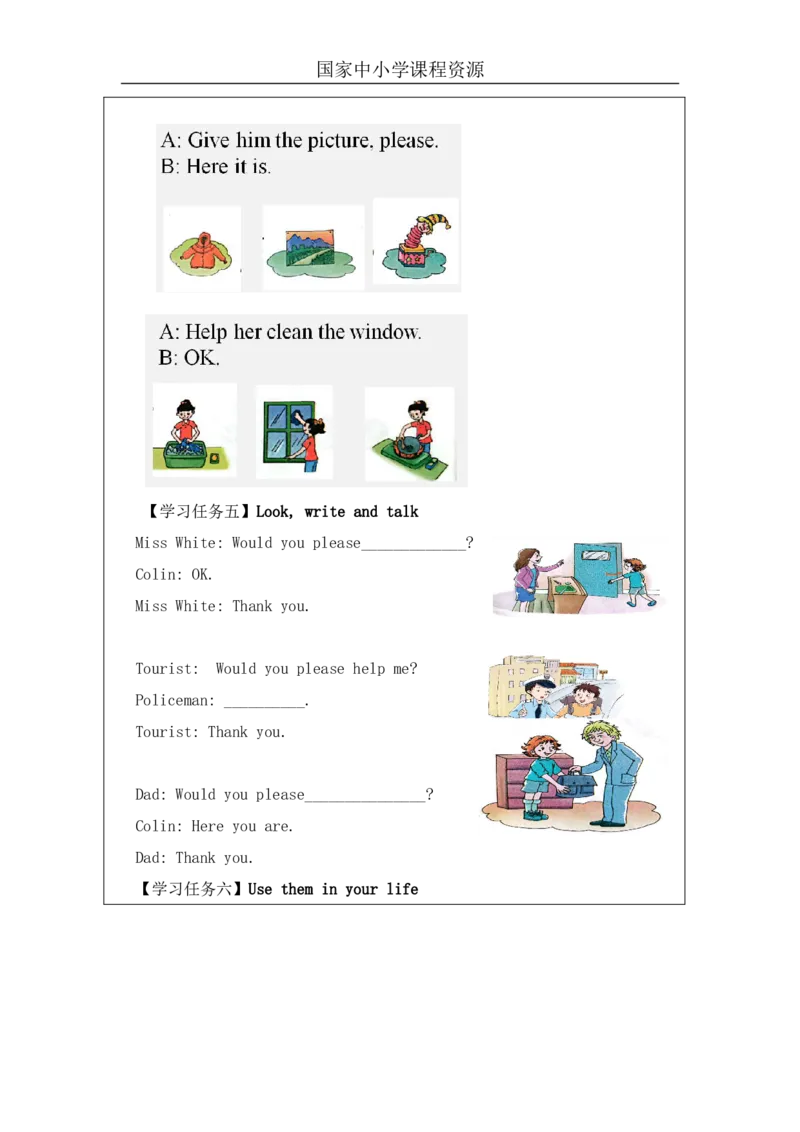 国家中小学课程资源

A: Give him the picture, please.
B: Here it is.

A: Help her clean the window.
B: OK.

【学习任务五】Look, write and talk

Miss White: Would you please_____________?

Colin: OK.

Miss White: Thank you.

Tourist: Would you please help me?

Policeman: __________.

Tourist: Thank you.

Dad: Would you please_______________?

Colin: Here you are.

Dad: Thank you.

【学习任务六】Use them in your life