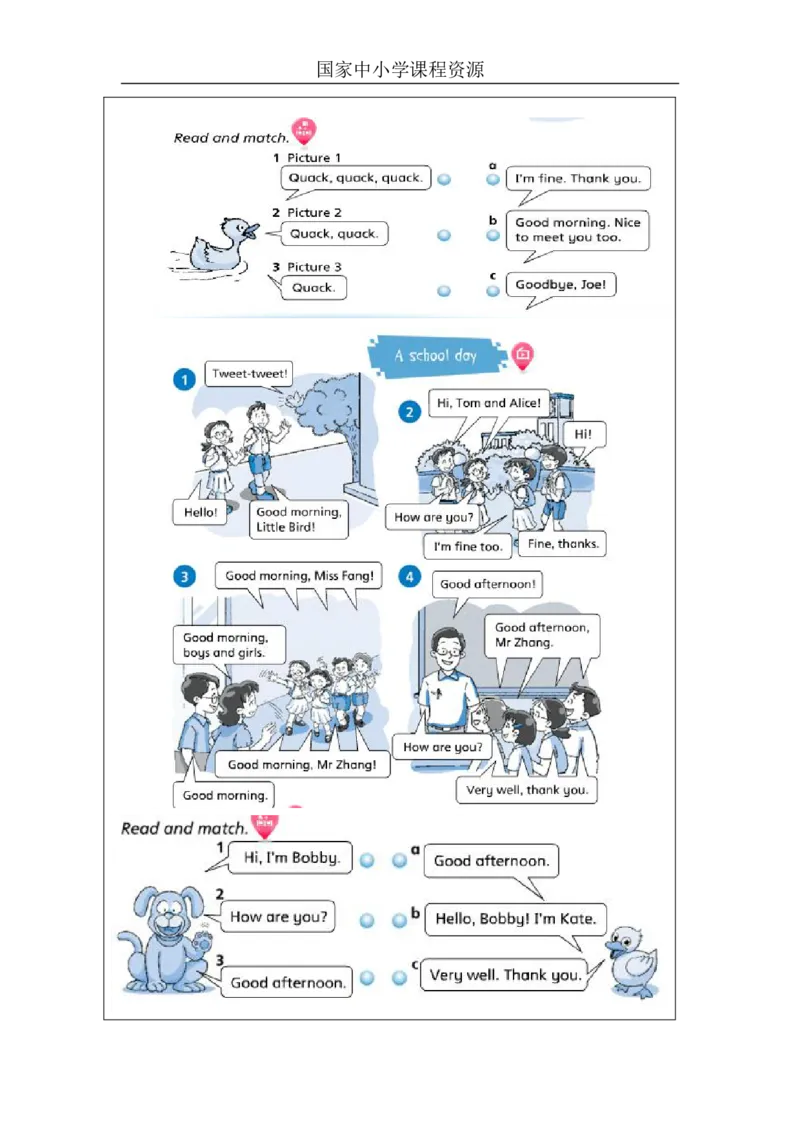 国家中小学课程资源

Read and match.

1 Picture 1
Quack, quack, quack.

2 Picture 2
Quack, quack.

3 Picture 3
Quack.

a I'm fine. Thank you.

b Good morning. Nice to meet you too.

c Goodbye, Joe!

A school day

1
Tweet-tweet!
Hello!
Good morning, Little Bird!

2
Hi, Tom and Alice!
Hi!
How are you?
I'm fine too.
Fine, thanks.

3
Good morning, Miss Fang!
Good morning, boys and girls.
Good morning, Mr Zhang!
Good morning.

4
Good afternoon!
Good afternoon, Mr Zhang.
How are you?
Very well, thank you.

Read and match.

1 Hi, I'm Bobby.
2 How are you?
3 Good afternoon.

a Good afternoon.
b Hello, Bobby! I'm Kate.
c Very well. Thank you.