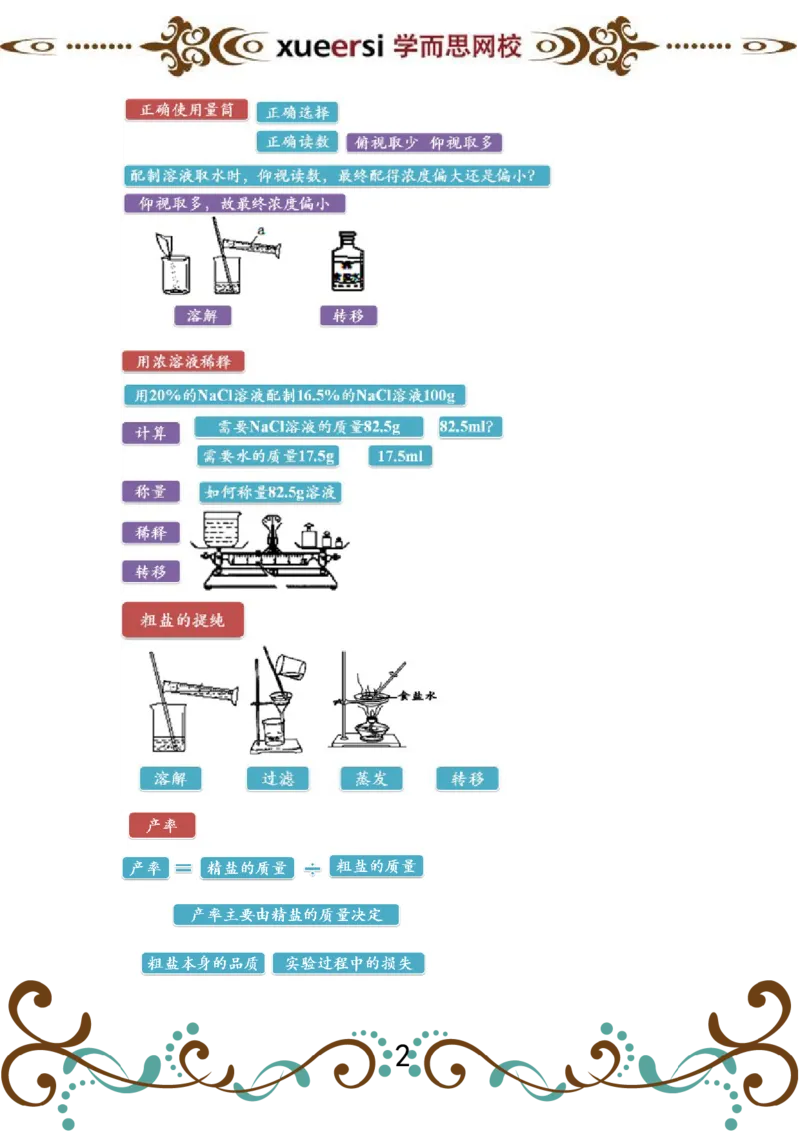 xueersi 学而思网校

正确使用量筒

正确选择

正确读数

俯视取少 仰视取多

配制溶液取水时，仰视读数，最终配得浓度偏大还是偏小？

仰视取多，故最终浓度偏小

a

溶解

转移

用浓溶液稀释

用20%的NaCl溶液配制16.5%的NaCl溶液100g

计算

需要NaCl溶液的质量82.5g

82.5ml？

需要水的质量17.5g

17.5ml

称量

如何称量82.5g溶液

稀释

转移

粗盐的提纯

食盐水

溶解

过滤

蒸发

转移

产率

产率 = 精盐的质量 ÷ 粗盐的质量

产率主要由精盐的质量决定

粗盐本身的品质

实验过程中的损失

2