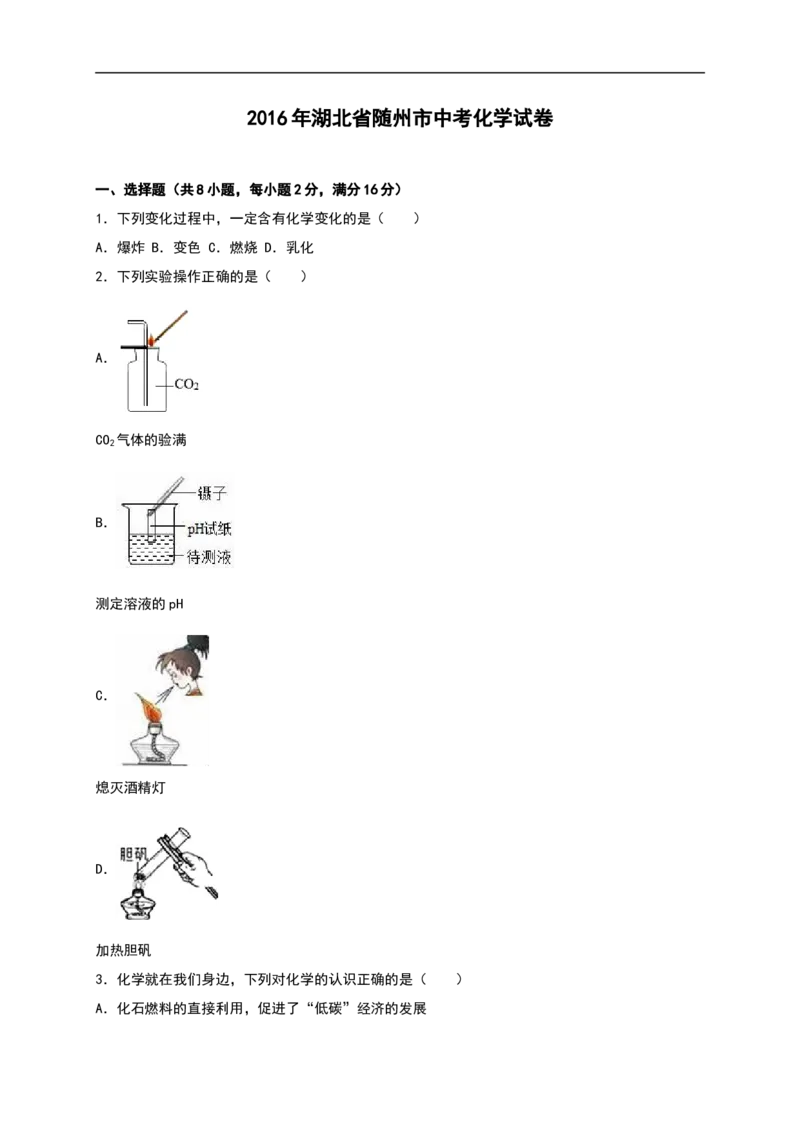 2016年湖北省随州市中考化学试卷

一、选择题（共8小题，每小题2分，满分16分）

1．下列变化过程中，一定含有化学变化的是（　　）

A．爆炸 B．变色 C．燃烧 D．乳化

2．下列实验操作正确的是（　　）

A．

$CO_2$

$CO_2$气体的验满

B．

镊子

pH试纸

待测液

测定溶液的pH

C．

熄灭酒精灯

D．

胆矾

加热胆矾

3．化学就在我们身边，下列对化学的认识正确的是（　　）

A．化石燃料的直接利用，促进了“低碳”经济的发展