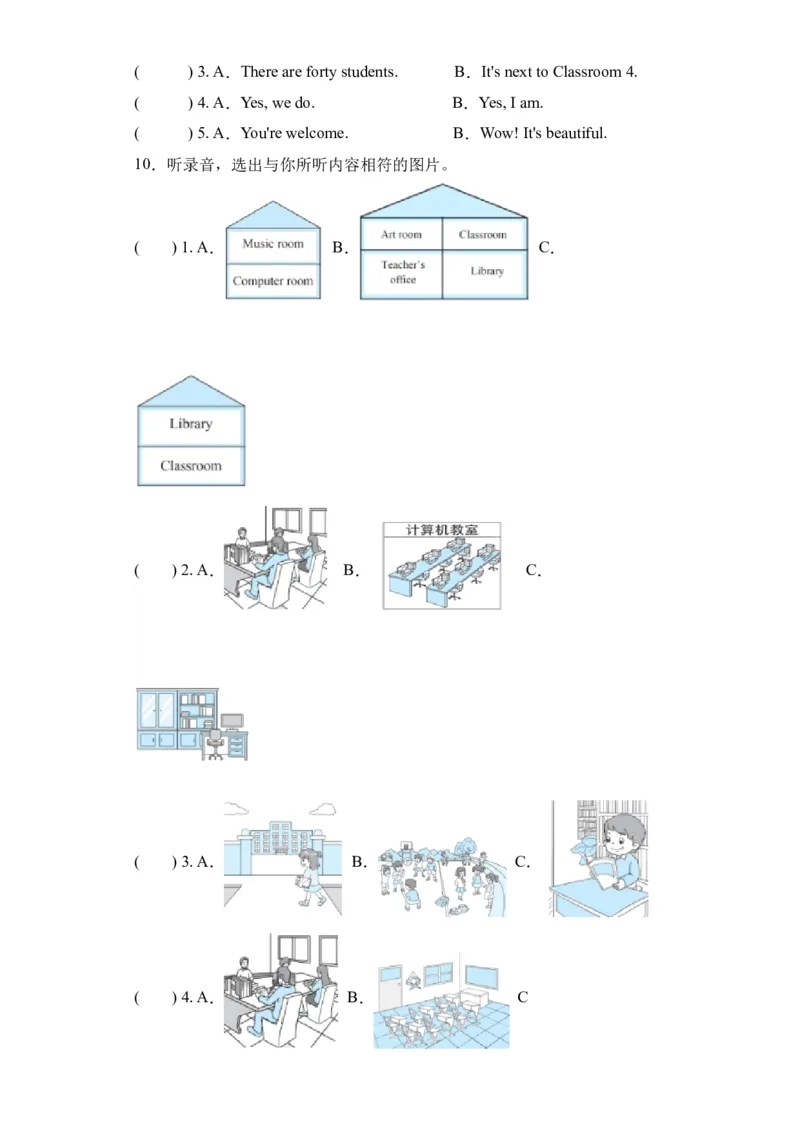 (　　) 3. A．There are forty students.　　B．It's next to Classroom 4.

(　　) 4. A．Yes, we do.　　B．Yes, I am.

(　　) 5. A．You're welcome.　　B．Wow! It's beautiful.

10．听录音，选出与你所听内容相符的图片。

(　　) 1. A．

Music room

Computer room

B．

Art room

Classroom

Teacher's office

Library

C．

Library

Classroom

(　　) 2. A．　B．

计算机教室

C．

(　　) 3. A．　B．　C．

(　　) 4. A．　B．　C