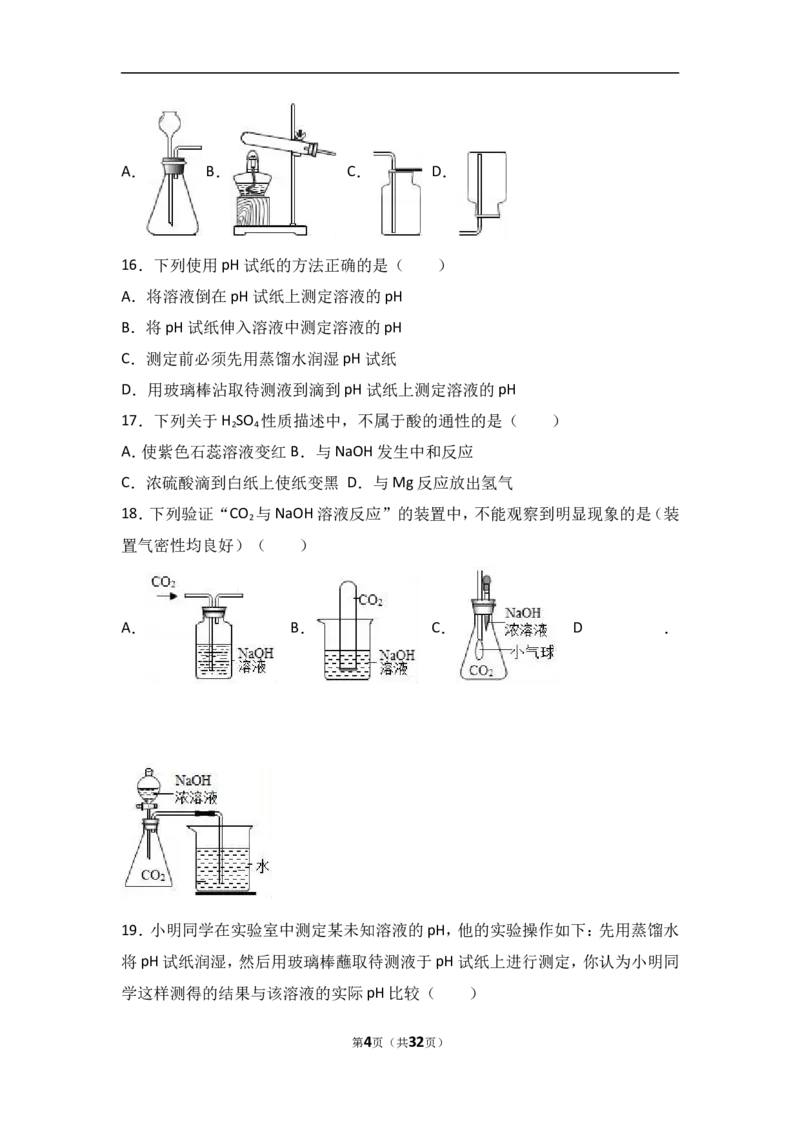 A. B. C. D.

16．下列使用 pH 试纸的方法正确的是（　　）

A．将溶液倒在 pH 试纸上测定溶液的 pH

B．将 pH 试纸伸入溶液中测定溶液的 pH

C．测定前必须先用蒸馏水润湿 pH 试纸

D．用玻璃棒沾取待测液到滴到 pH 试纸上测定溶液的 pH

17．下列关于 $H_2SO_4$ 性质描述中，不属于酸的通性的是（　　）

A. 使紫色石蕊溶液变红 B．与 NaOH 发生中和反应

C．浓硫酸滴到白纸上使纸变黑 D．与 Mg 反应放出氢气

18．下列验证“$CO_2$ 与 NaOH 溶液反应”的装置中，不能观察到明显现象的是（装置气密性均良好）（　　）

A. $CO_2$ NaOH 溶液 B. $CO_2$ NaOH 溶液 C. NaOH 浓溶液 小气球 $CO_2$ D .

NaOH 浓溶液 $CO_2$ 水

19．小明同学在实验室中测定某未知溶液的 pH，他的实验操作如下：先用蒸馏水将 pH 试纸润湿，然后用玻璃棒蘸取待测液于 pH 试纸上进行测定，你认为小明同学这样测得的结果与该溶液的实际 pH 比较（　　）

第4页（共32页）