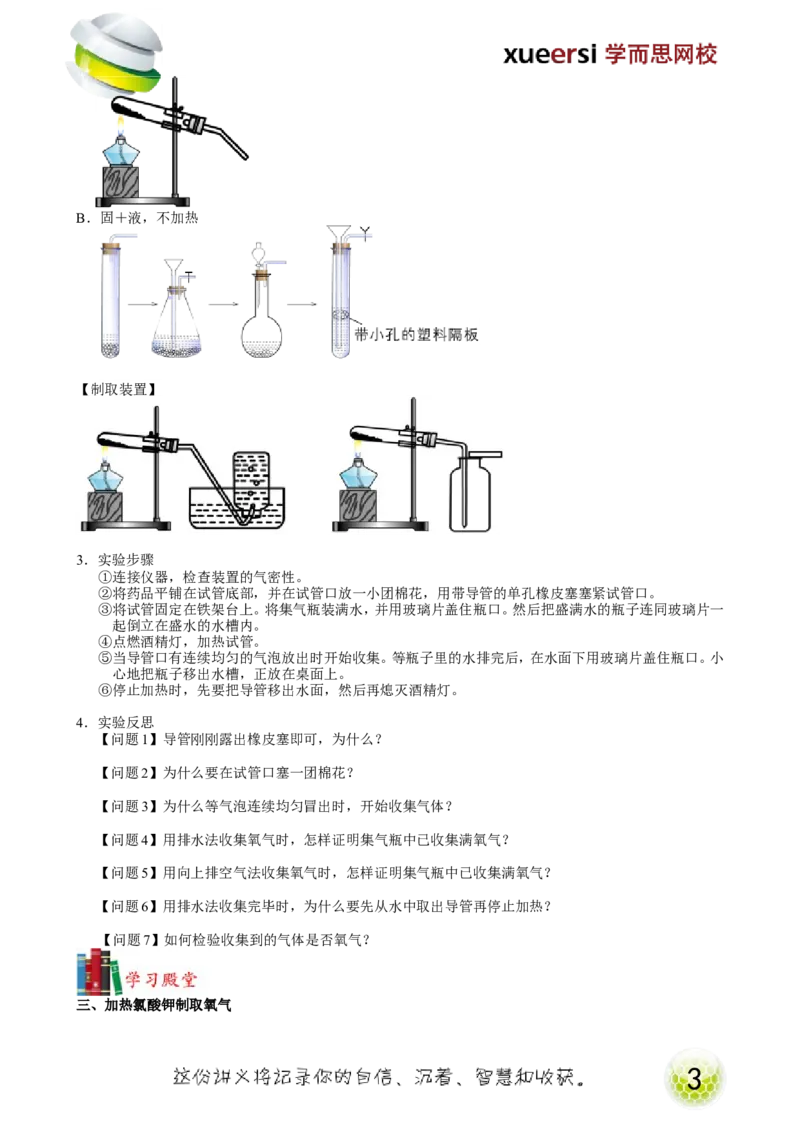 xueersi 学而思网校

B．固＋液，不加热

带小孔的塑料隔板

【制取装置】

3．实验步骤
①连接仪器，检查装置的气密性。
②将药品平铺在试管底部，并在试管口放一小团棉花，用带导管的单孔橡皮塞塞紧试管口。
③将试管固定在铁架台上。将集气瓶装满水，并用玻璃片盖住瓶口。然后把盛满水的瓶子连同玻璃片一起倒立在盛水的水槽内。
④点燃酒精灯，加热试管。
⑤当导管口有连续均匀的气泡放出时开始收集。等瓶子里的水排完后，在水面下用玻璃片盖住瓶口。小心地把瓶子移出水槽，正放在桌面上。
⑥停止加热时，先要把导管移出水面，然后再熄灭酒精灯。

4．实验反思
【问题1】导管刚刚露出橡皮塞即可，为什么？

【问题2】为什么要在试管口塞一团棉花？

【问题3】为什么等气泡连续均匀冒出时，开始收集气体？

【问题4】用排水法收集氧气时，怎样证明集气瓶中已收集满氧气？

【问题5】用向上排空气法收集氧气时，怎样证明集气瓶中已收集满氧气？

【问题6】用排水法收集完毕时，为什么要先从水中取出导管再停止加热？

【问题7】如何检验收集到的气体是否氧气？

学习殿堂
三、加热氯酸钾制取氧气

这份讲义将记录你的自信、沉着、智慧和收获。
3