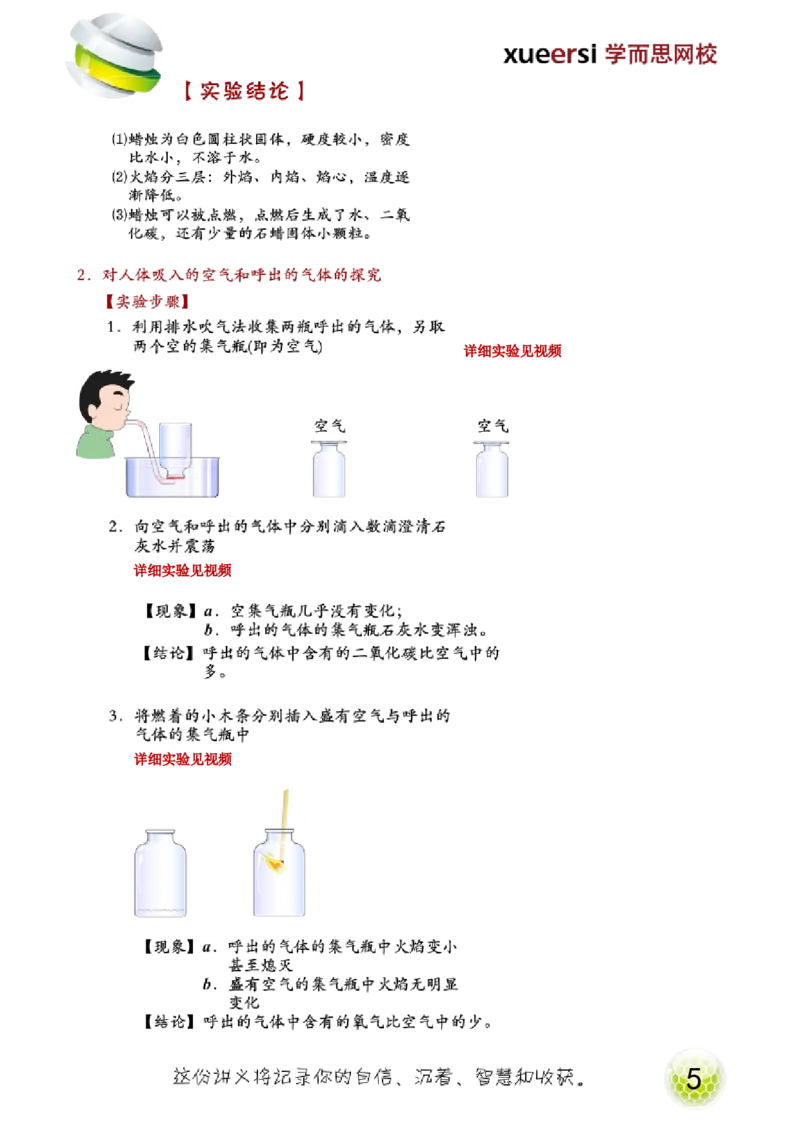 xueersi 学而思网校

【实验结论】

⑴蜡烛为白色圆柱状固体，硬度较小，密度比水小，不溶于水。
⑵火焰分三层：外焰、内焰、焰心，温度逐渐降低。
⑶蜡烛可以被点燃，点燃后生成了水、二氧化碳，还有少量的石蜡固体小颗粒。

2．对人体吸入的空气和呼出的气体的探究

【实验步骤】

1．利用排水吹气法收集两瓶呼出的气体，另取两个空的集气瓶(即为空气)

详细实验见视频

空气　空气

2．向空气和呼出的气体中分别滴入数滴澄清石灰水并震荡

详细实验见视频

【现象】a．空集气瓶几乎没有变化；
b．呼出的气体的集气瓶石灰水变浑浊。
【结论】呼出的气体中含有的二氧化碳比空气中的多。

3．将燃着的小木条分别插入盛有空气与呼出的气体的集气瓶中

详细实验见视频

【现象】a．呼出的气体的集气瓶中火焰变小甚至熄灭
b．盛有空气的集气瓶中火焰无明显变化
【结论】呼出的气体中含有的氧气比空气中的少。

这份讲义将记录你的自信、沉着、智慧和收获。

5