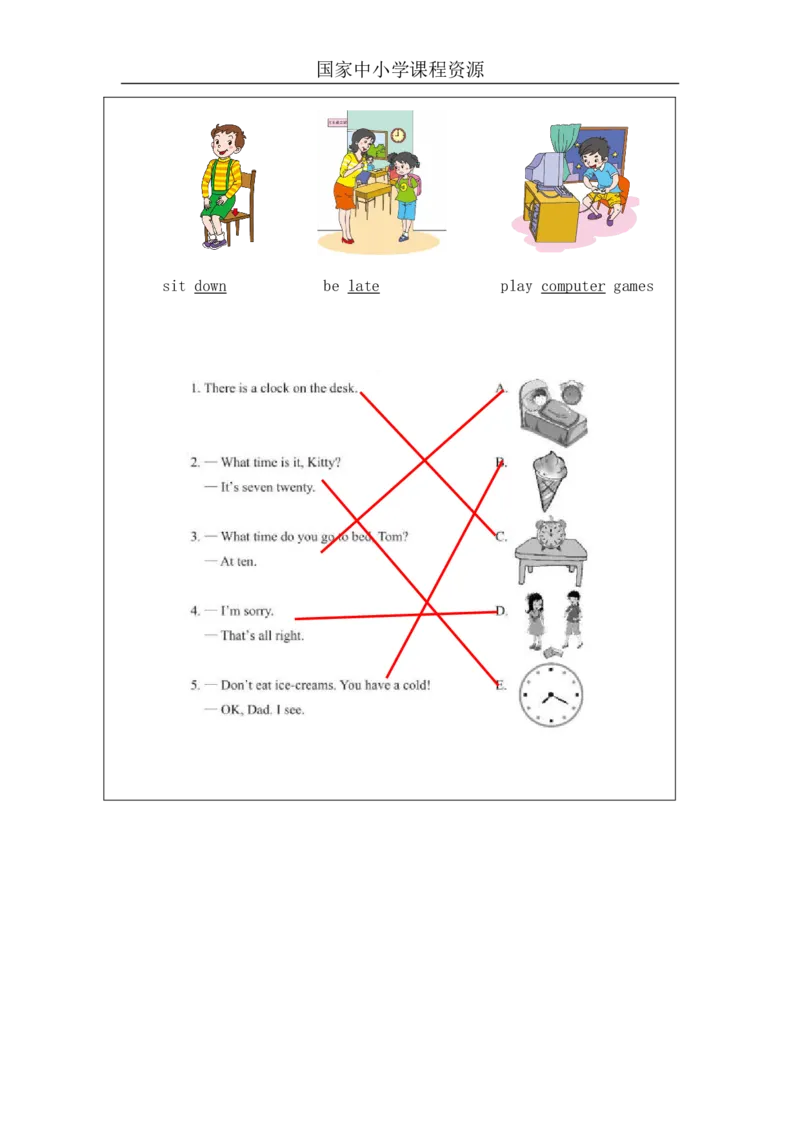 国家中小学课程资源

sit down　　be late　　play computer games

1. There is a clock on the desk.

2. — What time is it, Kitty?
— It's seven twenty.

3. — What time do you go to bed, Tom?
— At ten.

4. — I'm sorry.
— That's all right.

5. — Don't eat ice-creams. You have a cold!
— OK, Dad. I see.

A.

B.

C.

D.

E.