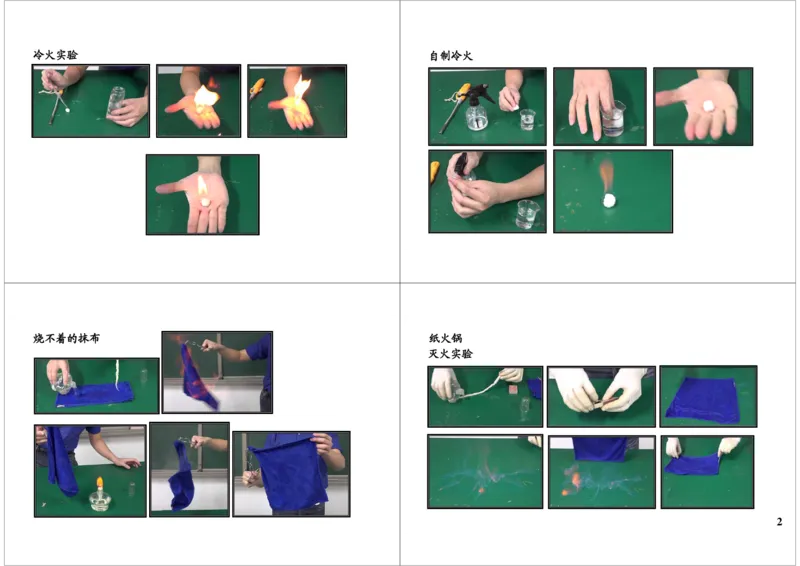 冷火实验

自制冷火

烧不着的抹布

纸火锅
灭火实验

2