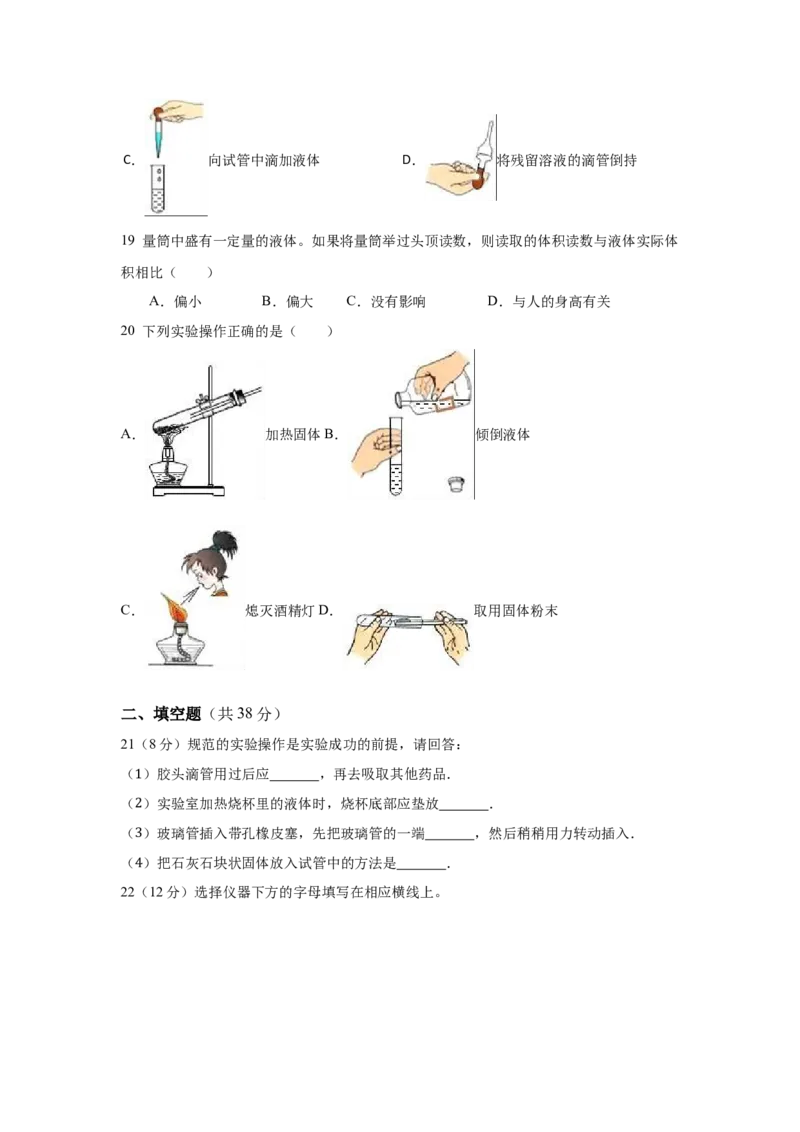 C. 向试管中滴加液体　　D. 将残留溶液的滴管倒持

19 量筒中盛有一定量的液体。如果将量筒举过头顶读数，则读取的体积读数与液体实际体积相比（　　）

A．偏小　　B．偏大　　C．没有影响　　D．与人的身高有关

20 下列实验操作正确的是（　　）

A. 加热固体 B. 倾倒液体

C. 熄灭酒精灯 D. 取用固体粉末

二、填空题（共 38 分）

21（8 分）规范的实验操作是实验成功的前提，请回答：

（1）胶头滴管用过后应_______，再去吸取其他药品．

（2）实验室加热烧杯里的液体时，烧杯底部应垫放_______．

（3）玻璃管插入带孔橡皮塞，先把玻璃管的一端_______，然后稍稍用力转动插入．

（4）把石灰石块状固体放入试管中的方法是_______．

22（12 分）选择仪器下方的字母填写在相应横线上。