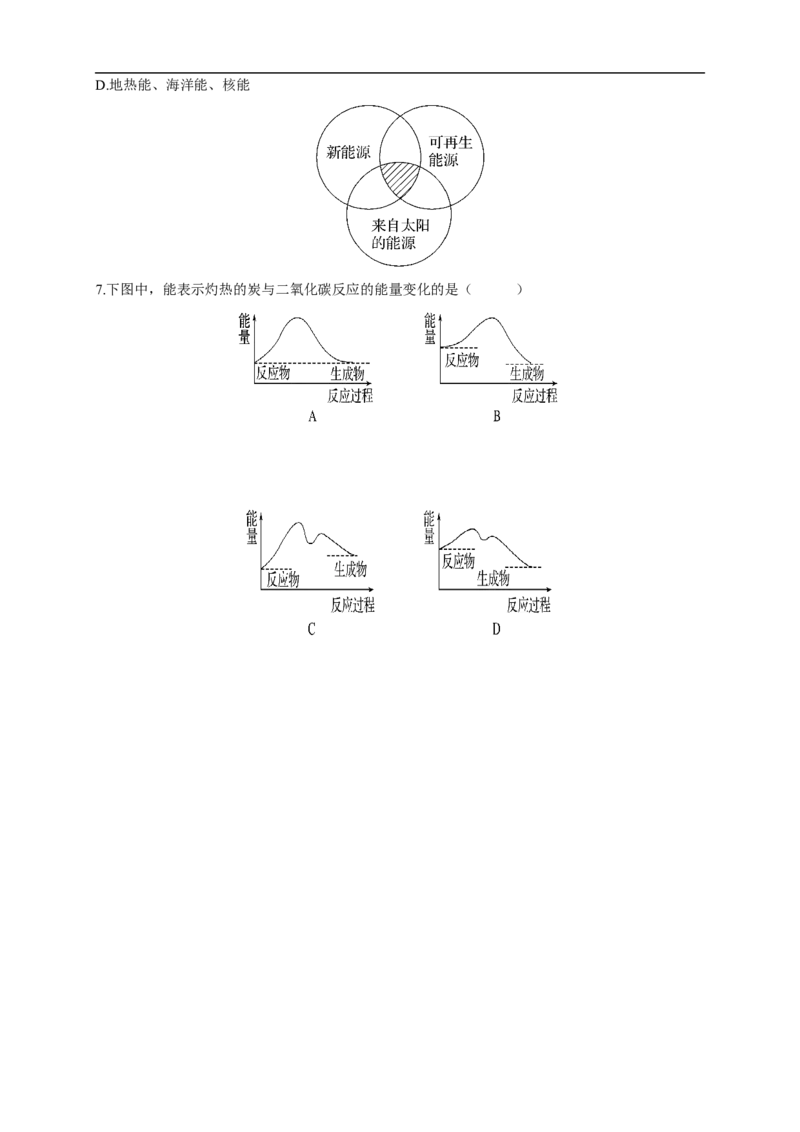 D.地热能、海洋能、核能

新能源
可再生能源
来自太阳的能源

7.下图中，能表示灼热的炭与二氧化碳反应的能量变化的是（　　）

能量
反应物
生成物
反应过程
A

能量
反应物
生成物
反应过程
B

能量
反应物
生成物
反应过程
C

能量
反应物
生成物
反应过程
D