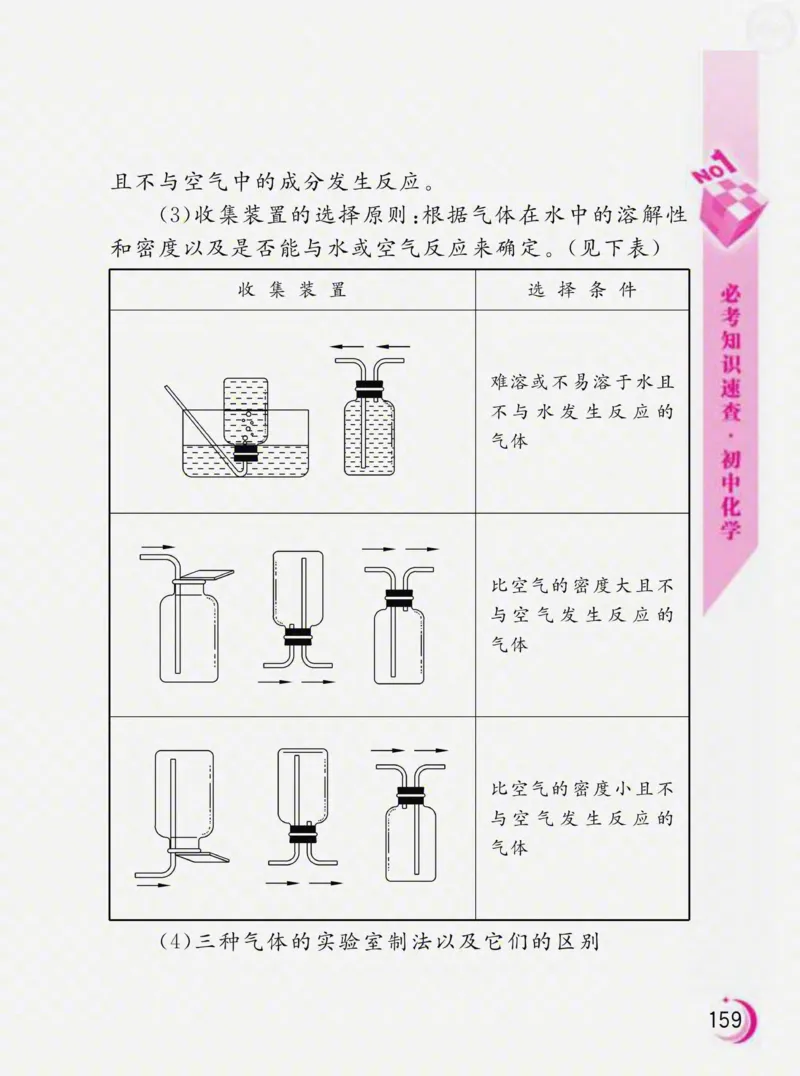 且不与空气中的成分发生反应。

(3)收集装置的选择原则：根据气体在水中的溶解性和密度以及是否能与水或空气反应来确定。(见下表)

| 收集装置 | 选择条件 |
|---|---|
|  | 难溶或不易溶于水且不与水发生反应的气体 |
|  | 比空气的密度大且不与空气发生反应的气体 |
|  | 比空气的密度小且不与空气发生反应的气体 |

(4)三种气体的实验室制法以及它们的区别

NO1

必考知识速查·初中化学

159