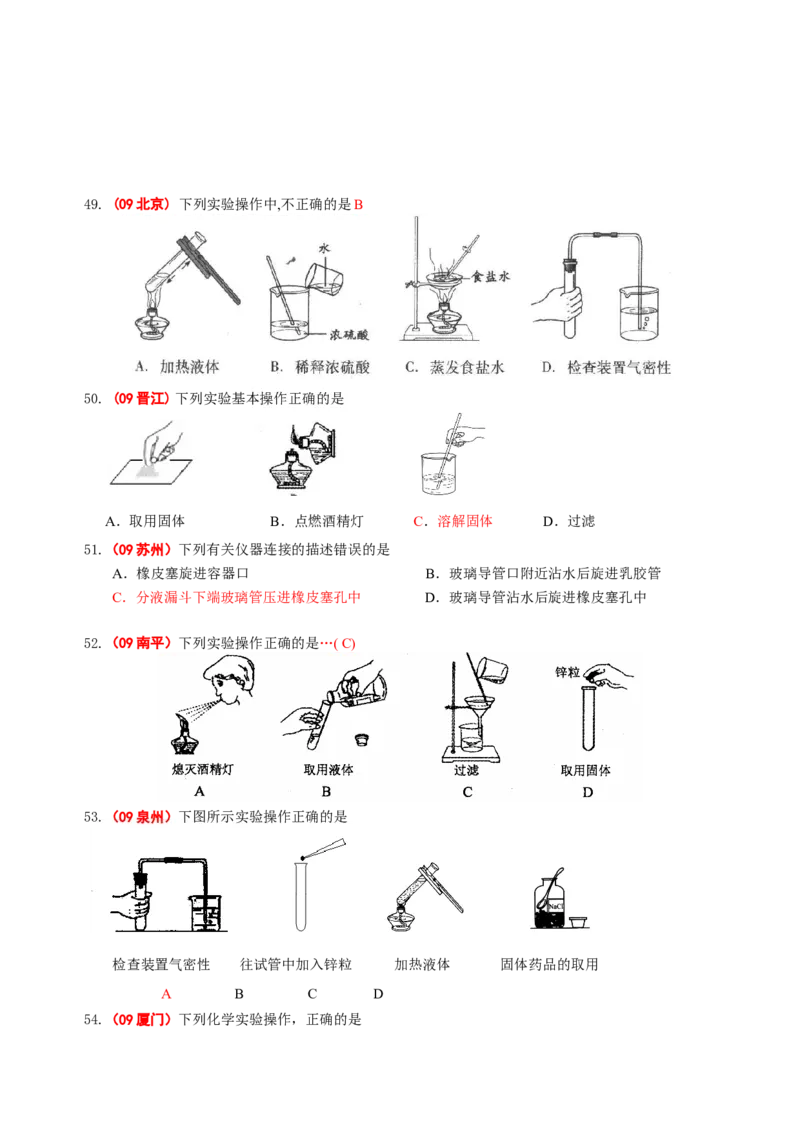 49. （09 北京）下列实验操作中,不正确的是 B

水

食盐水

浓硫酸

A. 加热液体　　B. 稀释浓硫酸　　C. 蒸发食盐水　　D. 检查装置气密性

50. （09 晋江）下列实验基本操作正确的是

A．取用固体　　B．点燃酒精灯　　C．溶解固体　　D．过滤

51. （09 苏州）下列有关仪器连接的描述错误的是

A．橡皮塞旋进容器口

B．玻璃导管口附近沾水后旋进乳胶管

C．分液漏斗下端玻璃管压进橡皮塞孔中

D．玻璃导管沾水后旋进橡皮塞孔中

52. （09 南平）下列实验操作正确的是…( C)

锌粒

熄灭酒精灯　　取用液体　　过滤　　取用固体

A　　B　　C　　D

53. （09 泉州）下图所示实验操作正确的是

NaCl

检查装置气密性　　往试管中加入锌粒　　加热液体　　固体药品的取用

A　　B　　C　　D

54. （09 厦门）下列化学实验操作，正确的是