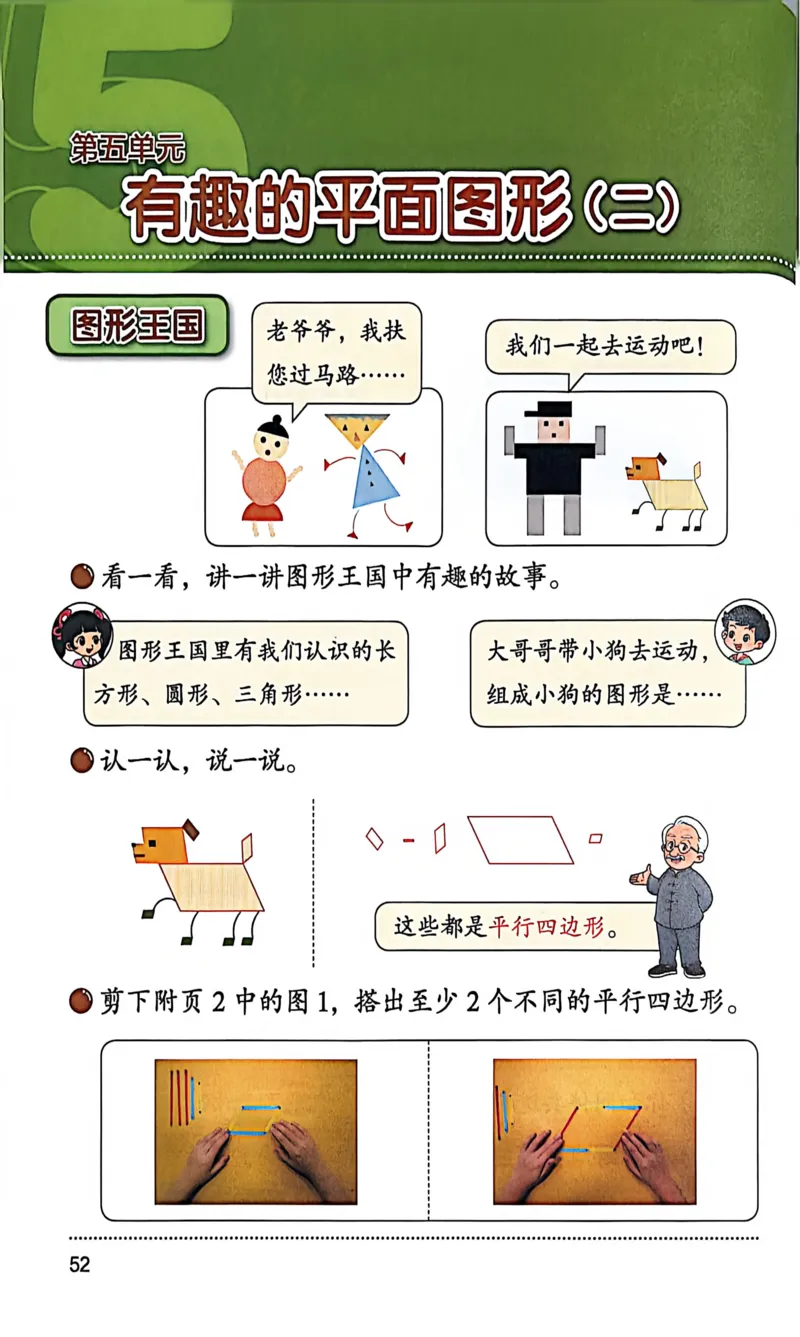 5

第五单元
有趣的平面图形（二）

图形王国

老爷爷，我扶您过马路……

我们一起去运动吧！

看一看，讲一讲图形王国中有趣的故事。

图形王国里有我们认识的长方形、圆形、三角形……

大哥哥带小狗去运动，组成小狗的图形是……

认一认，说一说。

这些都是平行四边形。

剪下附页 2 中的图 1，搭出至少 2 个不同的平行四边形。

52