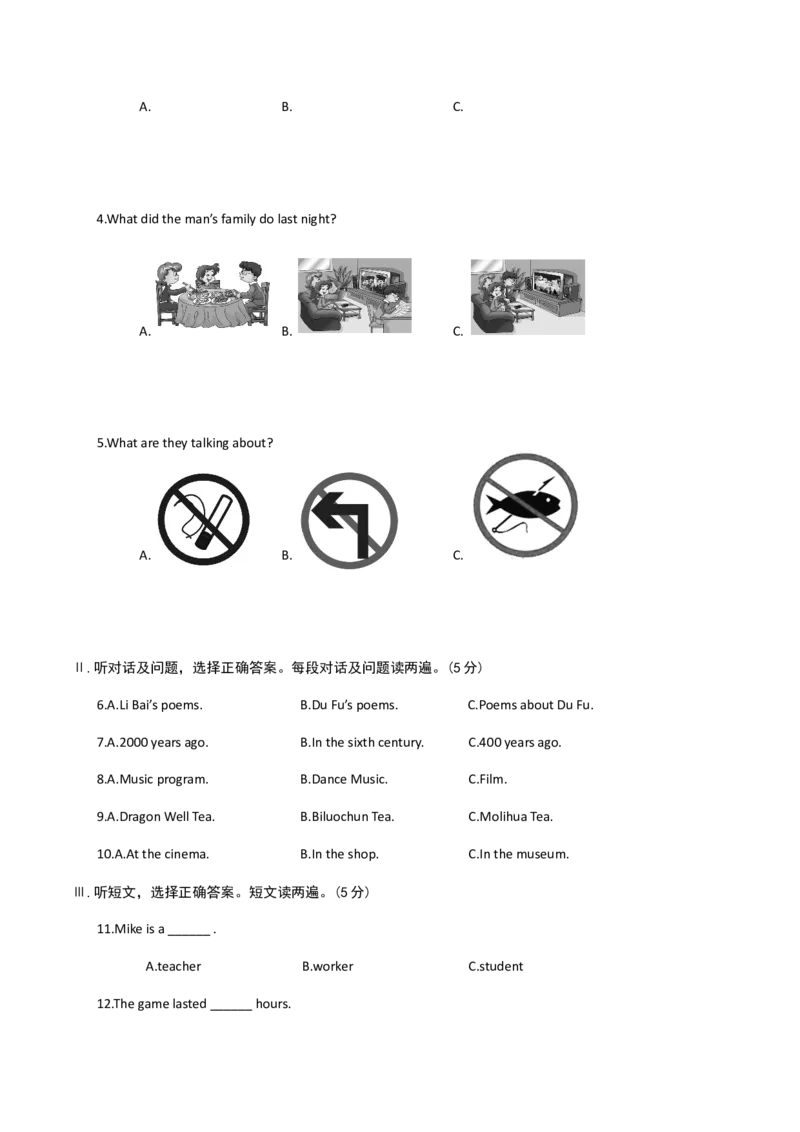 A. B. C.

4.What did the man's family do last night?

A. B. C.

5.What are they talking about?

A. B. C.

Ⅱ. 听对话及问题，选择正确答案。每段对话及问题读两遍。(5 分)

6.A.Li Bai's poems. B.Du Fu's poems. C.Poems about Du Fu.

7.A.2000 years ago. B.In the sixth century. C.400 years ago.

8.A.Music program. B.Dance Music. C.Film.

9.A.Dragon Well Tea. B.Biluochun Tea. C.Molihua Tea.

10.A.At the cinema. B.In the shop. C.In the museum.

Ⅲ. 听短文，选择正确答案。短文读两遍。(5 分)

11.Mike is a ______ .

A.teacher B.worker C.student

12.The game lasted ______ hours.