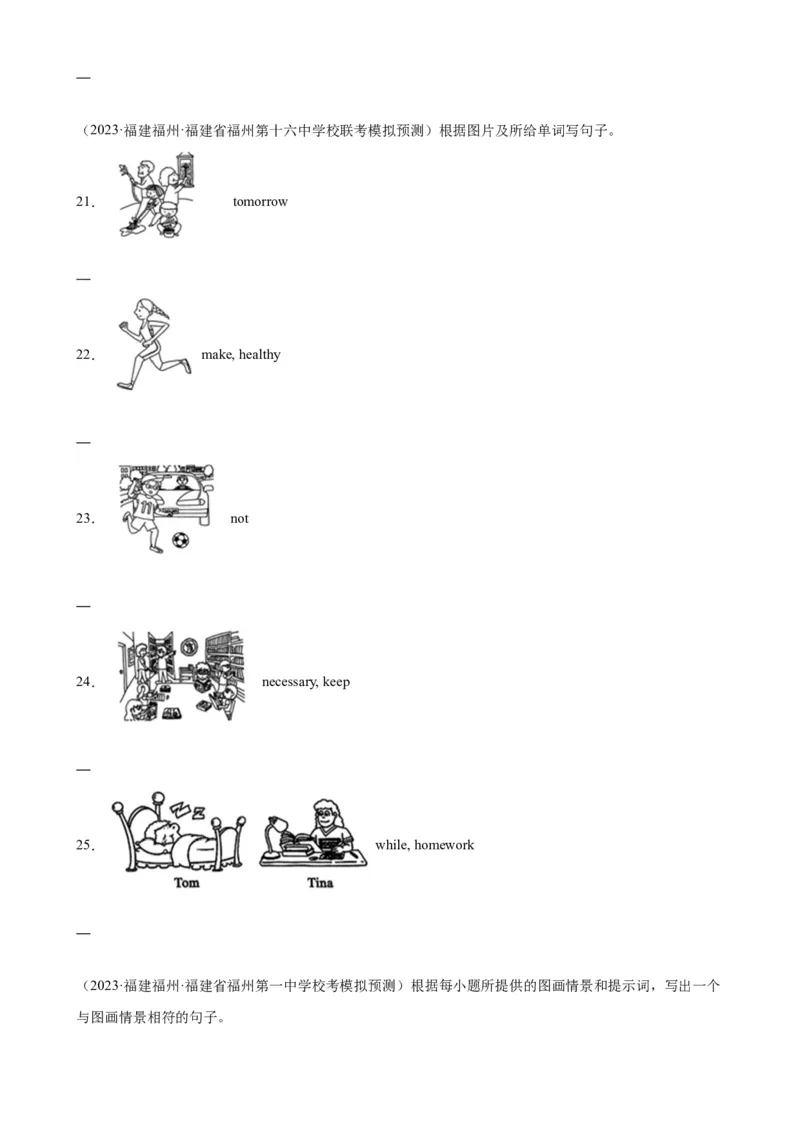 —

（2023·福建福州·福建省福州第十六中学校联考模拟预测）根据图片及所给单词写句子。

21． tomorrow

—

22． make, healthy

—

23． not

—

24． necessary, keep

—

25． Tom Tina while, homework

—

（2023·福建福州·福建省福州第一中学校考模拟预测）根据每小题所提供的图画情景和提示词，写出一个与图画情景相符的句子。