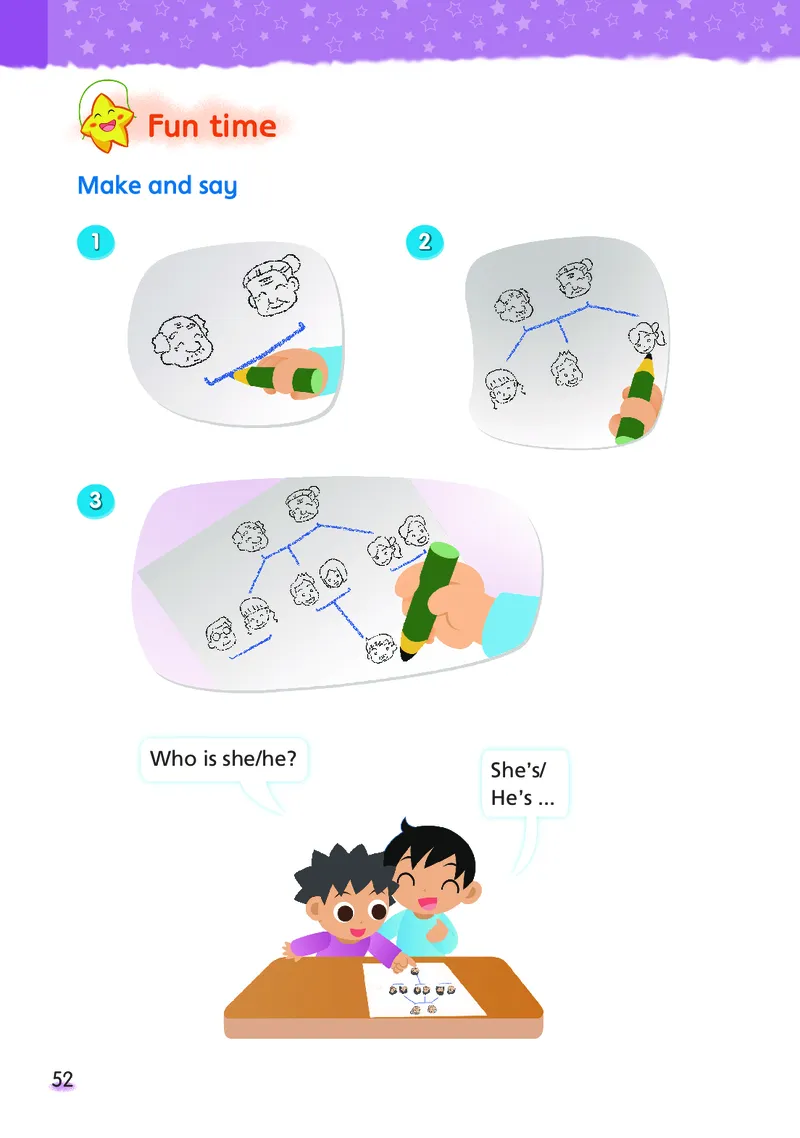 Fun time

Make and say

1

2

3

Who is she/he?

She's/
He's ...

52