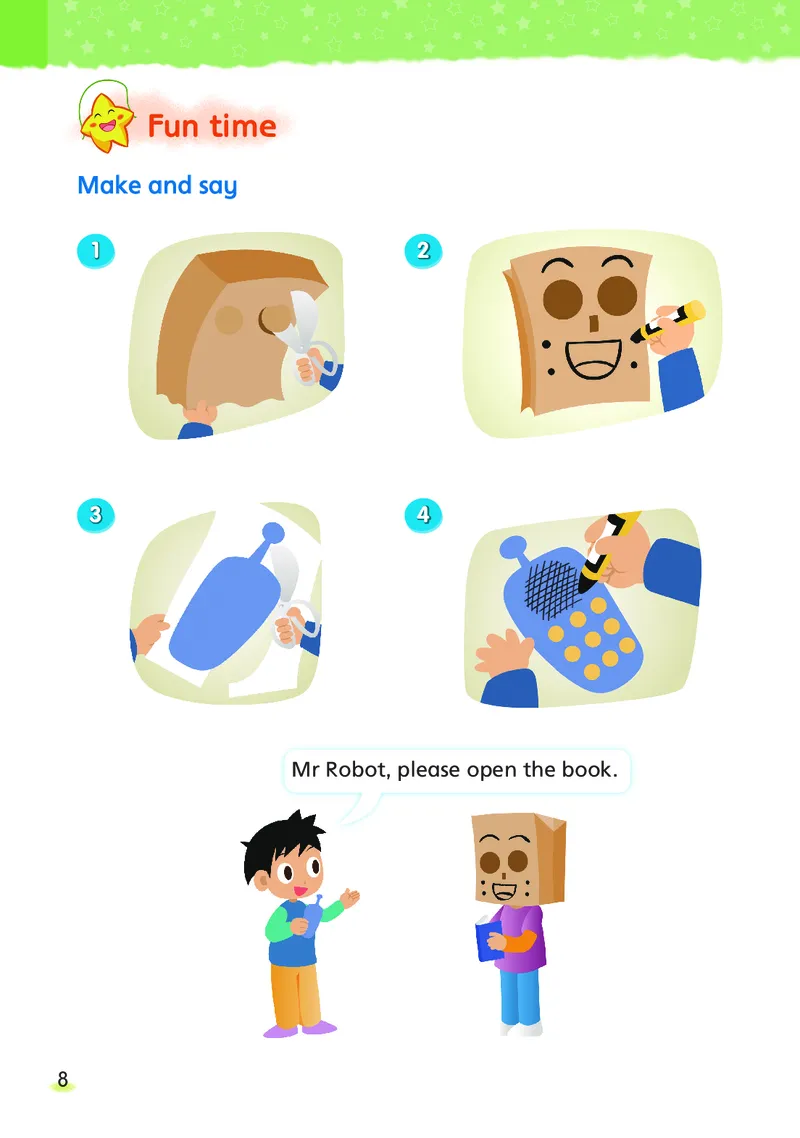 Fun time

Make and say

1

2

3

4

Mr Robot, please open the book.

8