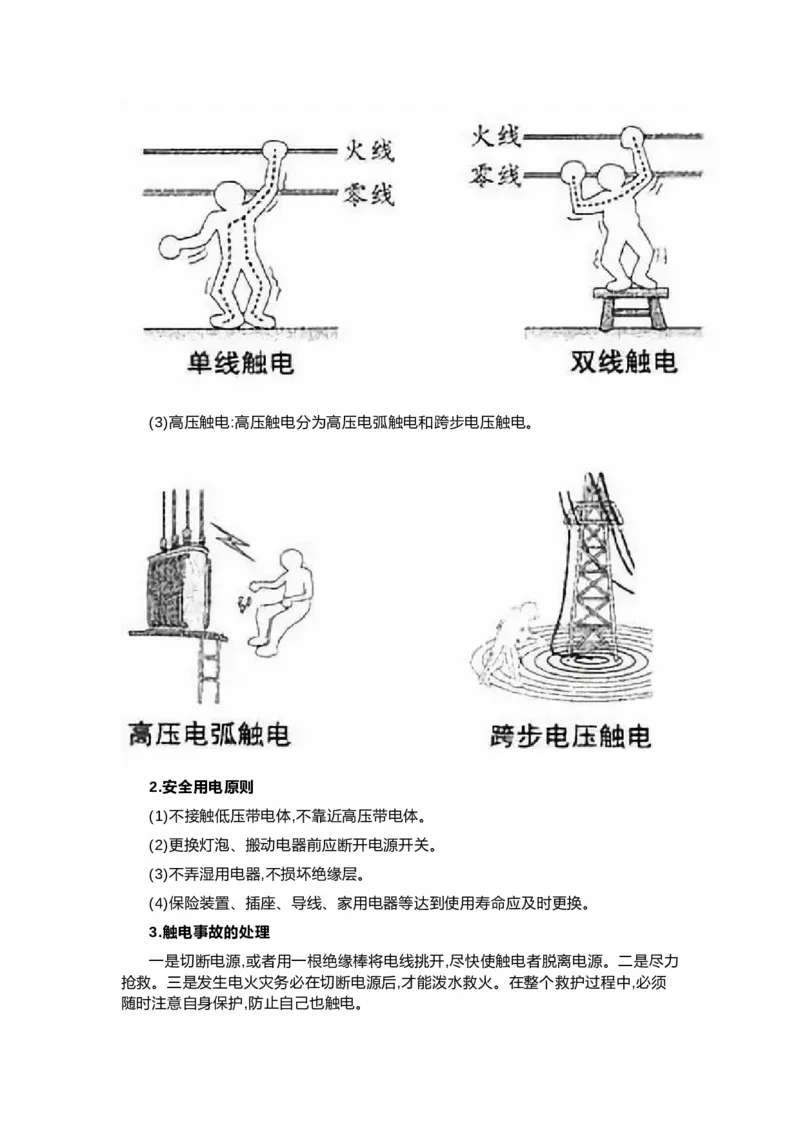 火线
零线
单线触电

火线
零线
双线触电

(3)高压触电:高压触电分为高压电弧触电和跨步电压触电。

高压电弧触电

跨步电压触电

2.安全用电原则

(1)不接触低压带电体,不靠近高压带电体。

(2)更换灯泡、搬动电器前应断开电源开关。

(3)不弄湿用电器,不损坏绝缘层。

(4)保险装置、插座、导线、家用电器等达到使用寿命应及时更换。

3.触电事故的处理

一是切断电源,或者用一根绝缘棒将电线挑开,尽快使触电者脱离电源。二是尽力抢救。三是发生电火灾务必在切断电源后,才能泼水救火。在整个救护过程中,必须随时注意自身保护,防止自己也触电。