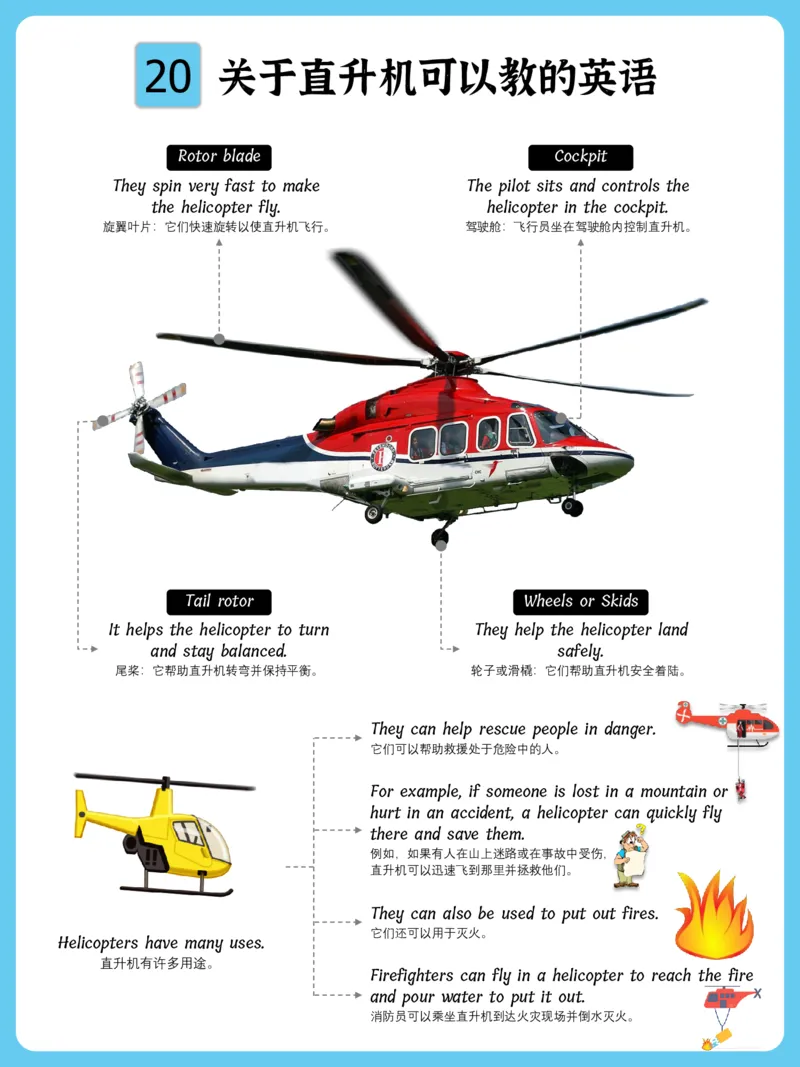 20 关于直升机可以教的英语

Rotor blade
They spin very fast to make the helicopter fly.
旋翼叶片：它们快速旋转以使直升机飞行。

Cockpit
The pilot sits and controls the helicopter in the cockpit.
驾驶舱：飞行员坐在驾驶舱内控制直升机。

Tail rotor
It helps the helicopter to turn and stay balanced.
尾桨：它帮助直升机转弯并保持平衡。

Wheels or Skids
They help the helicopter land safely.
轮子或滑橇：它们帮助直升机安全着陆。

Helicopters have many uses.
直升机有许多用途。

They can help rescue people in danger.
它们可以帮助救援处于危险中的人。

For example, if someone is lost in a mountain or hurt in an accident, a helicopter can quickly fly there and save them.
例如，如果有人在山上迷路或在事故中受伤，直升机可以迅速飞到那里并拯救他们。

They can also be used to put out fires.
它们还可以用于灭火。

Firefighters can fly in a helicopter to reach the fire and pour water to put it out.
消防员可以乘坐直升机到达火灾现场并倒水灭火。