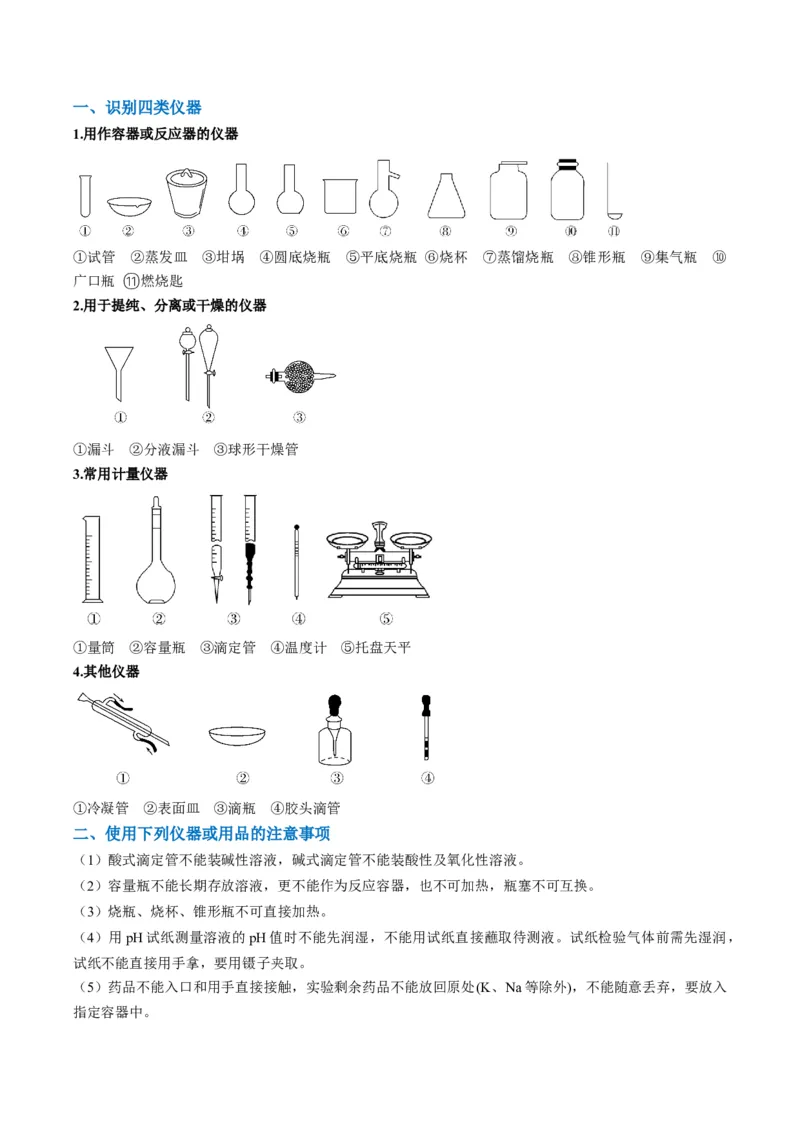 一、识别四类仪器

1.用作容器或反应器的仪器

① ② ③ ④ ⑤ ⑥ ⑦ ⑧ ⑨ ⑩ ⑪

①试管 ②蒸发皿 ③坩埚 ④圆底烧瓶 ⑤平底烧瓶 ⑥烧杯 ⑦蒸馏烧瓶 ⑧锥形瓶 ⑨集气瓶 ⑩广口瓶 ⑪燃烧匙

2.用于提纯、分离或干燥的仪器

① ② ③

①漏斗 ②分液漏斗 ③球形干燥管

3.常用计量仪器

① ② ③ ④ ⑤

①量筒 ②容量瓶 ③滴定管 ④温度计 ⑤托盘天平

4.其他仪器

① ② ③ ④

①冷凝管 ②表面皿 ③滴瓶 ④胶头滴管

二、使用下列仪器或用品的注意事项

（1）酸式滴定管不能装碱性溶液，碱式滴定管不能装酸性及氧化性溶液。

（2）容量瓶不能长期存放溶液，更不能作为反应容器，也不可加热，瓶塞不可互换。

（3）烧瓶、烧杯、锥形瓶不可直接加热。

（4）用 pH 试纸测量溶液的 pH 值时不能先润湿，不能用试纸直接蘸取待测液。试纸检验气体前需先湿润，试纸不能直接用手拿，要用镊子夹取。

（5）药品不能入口和用手直接接触，实验剩余药品不能放回原处(K、Na 等除外)，不能随意丢弃，要放入指定容器中。