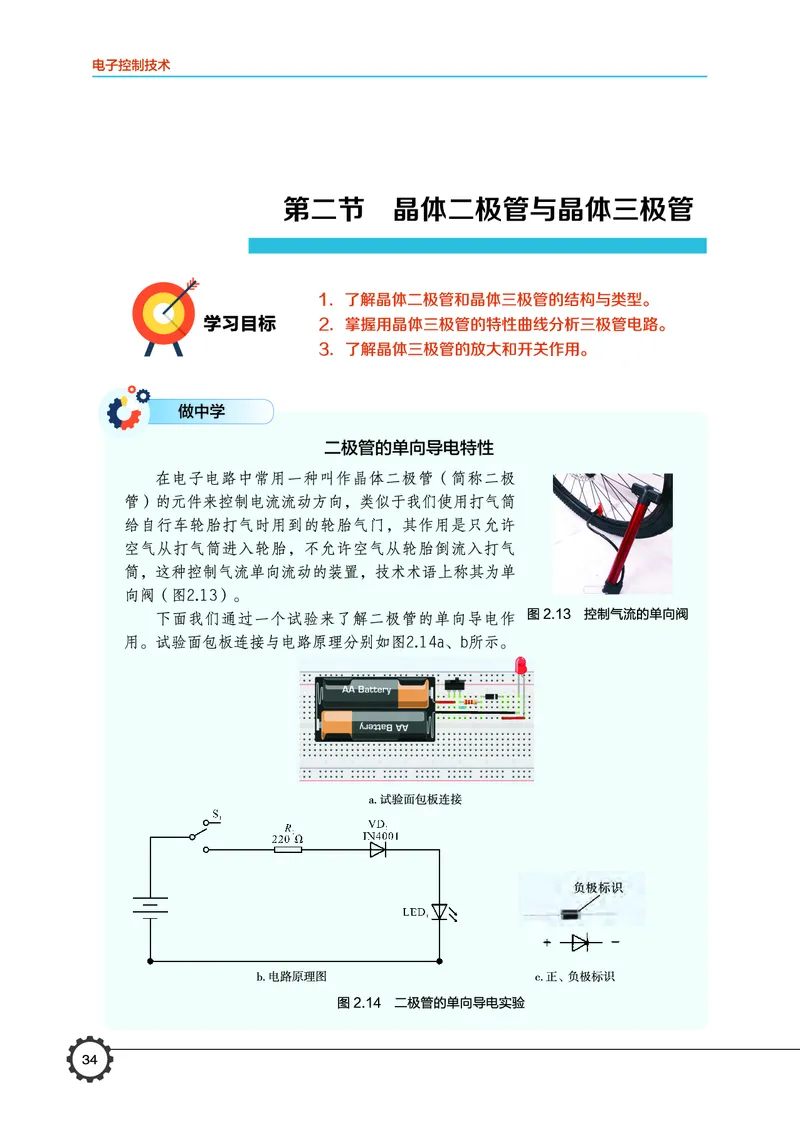 电子控制技术

第二节　晶体二极管与晶体三极管

学习目标

1. 了解晶体二极管和晶体三极管的结构与类型。
2. 掌握用晶体三极管的特性曲线分析三极管电路。
3. 了解晶体三极管的放大和开关作用。

做中学

二极管的单向导电特性

在电子电路中常用一种叫作晶体二极管（简称二极管）的元件来控制电流流动方向，类似于我们使用打气筒给自行车轮胎打气时用到的轮胎气门，其作用是只允许空气从打气筒进入轮胎，不允许空气从轮胎倒流入打气筒，这种控制气流单向流动的装置，技术术语上称其为单向阀（图2.13）。

下面我们通过一个试验来了解二极管的单向导电作用。试验面包板连接与电路原理分别如图2.14a、b所示。

图 2.13　控制气流的单向阀

AA Battery

AA Battery

a. 试验面包板连接

$S_1$

$R_1$
220 Ω

$VD_1$
1N4001

$LED_1$

b. 电路原理图

负极标识

+　−

c. 正、负极标识

图 2.14　二极管的单向导电实验

34