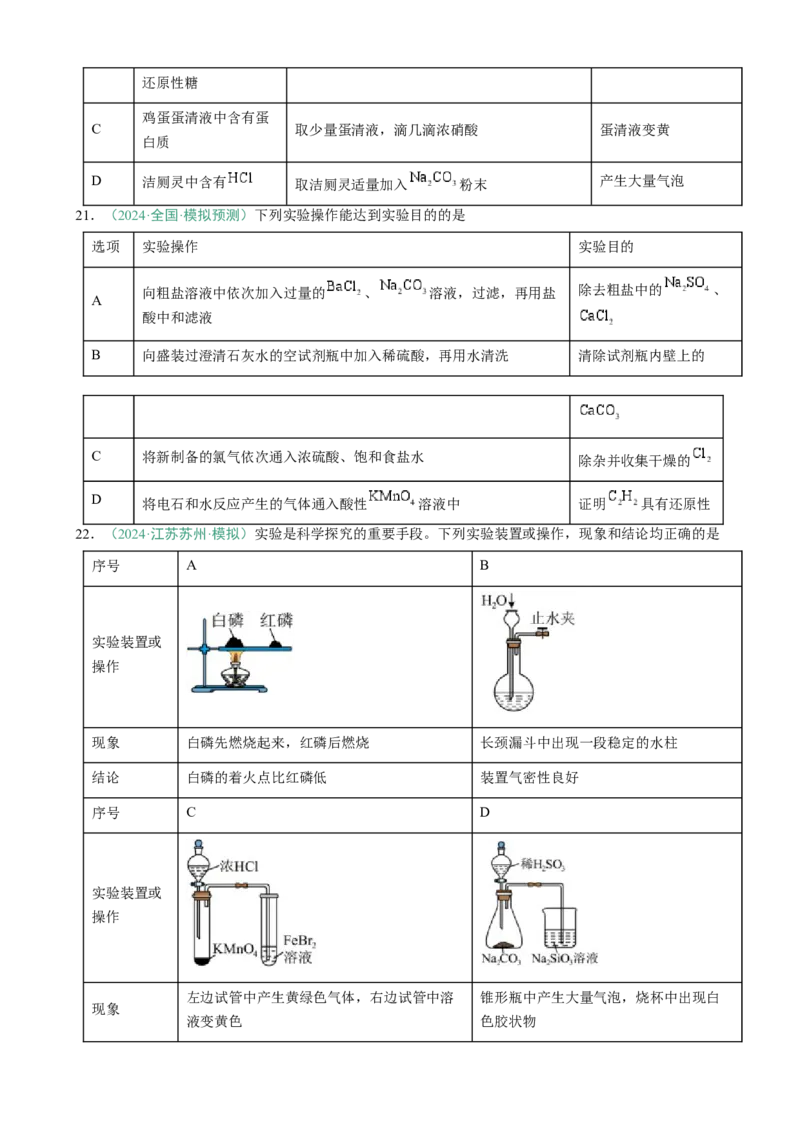 | | 还原性糖 | | |
|---|---|---|---|
| C | 鸡蛋蛋清液中含有蛋白质 | 取少量蛋清液，滴几滴浓硝酸 | 蛋清液变黄 |
| D | 洁厕灵中含有$HCl$ | 取洁厕灵适量加入$Na_2CO_3$粉末 | 产生大量气泡 |

21．（2024·全国·模拟预测）下列实验操作能达到实验目的的是

| 选项 | 实验操作 | 实验目的 |
|---|---|---|
| A | 向粗盐溶液中依次加入过量的$BaCl_2$、$Na_2CO_3$溶液，过滤，再用盐酸中和滤液 | 除去粗盐中的$Na_2SO_4$、$CaCl_2$ |
| B | 向盛装过澄清石灰水的空试剂瓶中加入稀硫酸，再用水清洗 | 清除试剂瓶内壁上的 |

| | | $CaCO_3$ |
|---|---|---|
| C | 将新制备的氯气依次通入浓硫酸、饱和食盐水 | 除杂并收集干燥的$Cl_2$ |
| D | 将电石和水反应产生的气体通入酸性$KMnO_4$溶液中 | 证明$C_2H_2$具有还原性 |

22．（2024·江苏苏州·模拟）实验是科学探究的重要手段。下列实验装置或操作，现象和结论均正确的是

| 序号 | A | B |
|---|---|---|
| 实验装置或操作 | 白磷 红磷 | $H_2O$ 止水夹 |
| 现象 | 白磷先燃烧起来，红磷后燃烧 | 长颈漏斗中出现一段稳定的水柱 |
| 结论 | 白磷的着火点比红磷低 | 装置气密性良好 |
| 序号 | C | D |
| 实验装置或操作 | 浓HCl $KMnO_4$ $FeBr_2$溶液 | 稀$H_2SO_3$ $Na_2CO_3$ $Na_2SiO_3$溶液 |
| 现象 | 左边试管中产生黄绿色气体，右边试管中溶液变黄色 | 锥形瓶中产生大量气泡，烧杯中出现白色胶状物 |