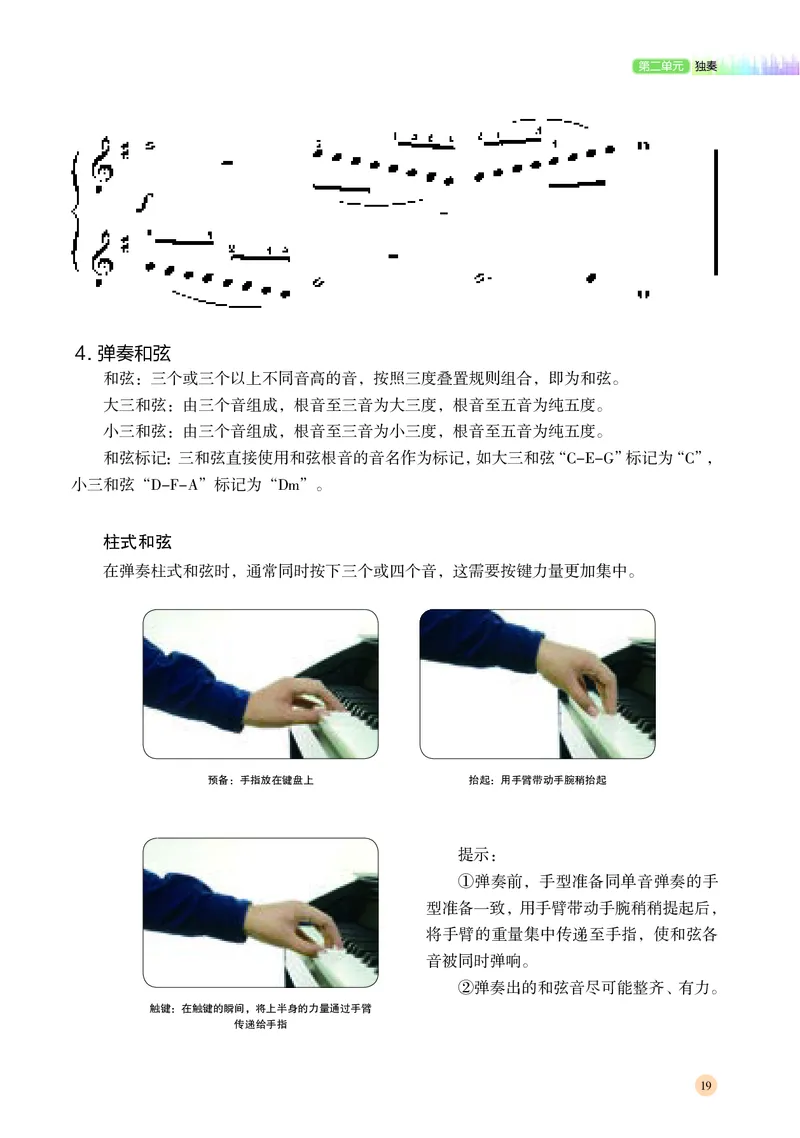 第二单元 独奏

4. 弹奏和弦

和弦：三个或三个以上不同音高的音，按照三度叠置规则组合，即为和弦。

大三和弦：由三个音组成，根音至三音为大三度，根音至五音为纯五度。

小三和弦：由三个音组成，根音至三音为小三度，根音至五音为纯五度。

和弦标记：三和弦直接使用和弦根音的音名作为标记，如大三和弦“C-E-G”标记为“C”，小三和弦“D-F-A”标记为“Dm”。

柱式和弦

在弹奏柱式和弦时，通常同时按下三个或四个音，这需要按键力量更加集中。

预备：手指放在键盘上

抬起：用手臂带动手腕稍抬起

触键：在触键的瞬间，将上半身的力量通过手臂传递给手指

提示：

①弹奏前，手型准备同单音弹奏的手型准备一致，用手臂带动手腕稍稍提起后，将手臂的重量集中传递至手指，使和弦各音被同时弹响。

②弹奏出的和弦音尽可能整齐、有力。

19