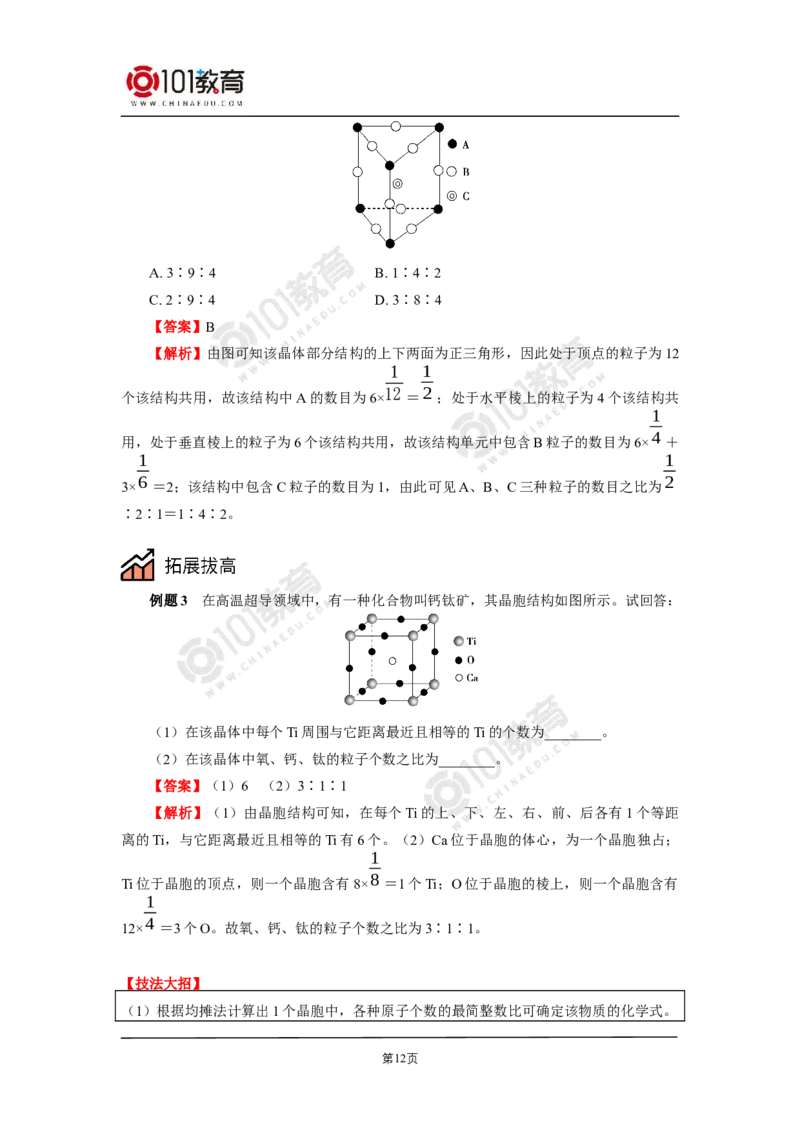 101教育
WWW.CHINAEDU.COM

A
B
C

A. 3∶9∶4　　B. 1∶4∶2
C. 2∶9∶4　　D. 3∶8∶4

【答案】B

【解析】由图可知该晶体部分结构的上下两面为正三角形，因此处于顶点的粒子为12个该结构共用，故该结构中A的数目为$6\times\frac{1}{12}=\frac{1}{2}$；处于水平棱上的粒子为4个该结构共用，处于垂直棱上的粒子为6个该结构共用，故该结构单元中包含B粒子的数目为$6\times\frac{1}{4}+3\times\frac{1}{6}=2$；该结构中包含C粒子的数目为1，由此可见A、B、C三种粒子的数目之比为$\frac{1}{2}$∶2∶1＝1∶4∶2。

拓展拔高

例题3　在高温超导领域中，有一种化合物叫钙钛矿，其晶胞结构如图所示。试回答：

Ti
O
Ca

（1）在该晶体中每个Ti周围与它距离最近且相等的Ti的个数为________。

（2）在该晶体中氧、钙、钛的粒子个数之比为________。

【答案】（1）6　（2）3∶1∶1

【解析】（1）由晶胞结构可知，在每个Ti的上、下、左、右、前、后各有1个等距离的Ti，与它距离最近且相等的Ti有6个。（2）Ca位于晶胞的体心，为一个晶胞独占；Ti位于晶胞的顶点，则一个晶胞含有$8\times\frac{1}{8}=1$个Ti；O位于晶胞的棱上，则一个晶胞含有$12\times\frac{1}{4}=3$个O。故氧、钙、钛的粒子个数之比为3∶1∶1。

【技法大招】

（1）根据均摊法计算出1个晶胞中，各种原子个数的最简整数比可确定该物质的化学式。

第12页