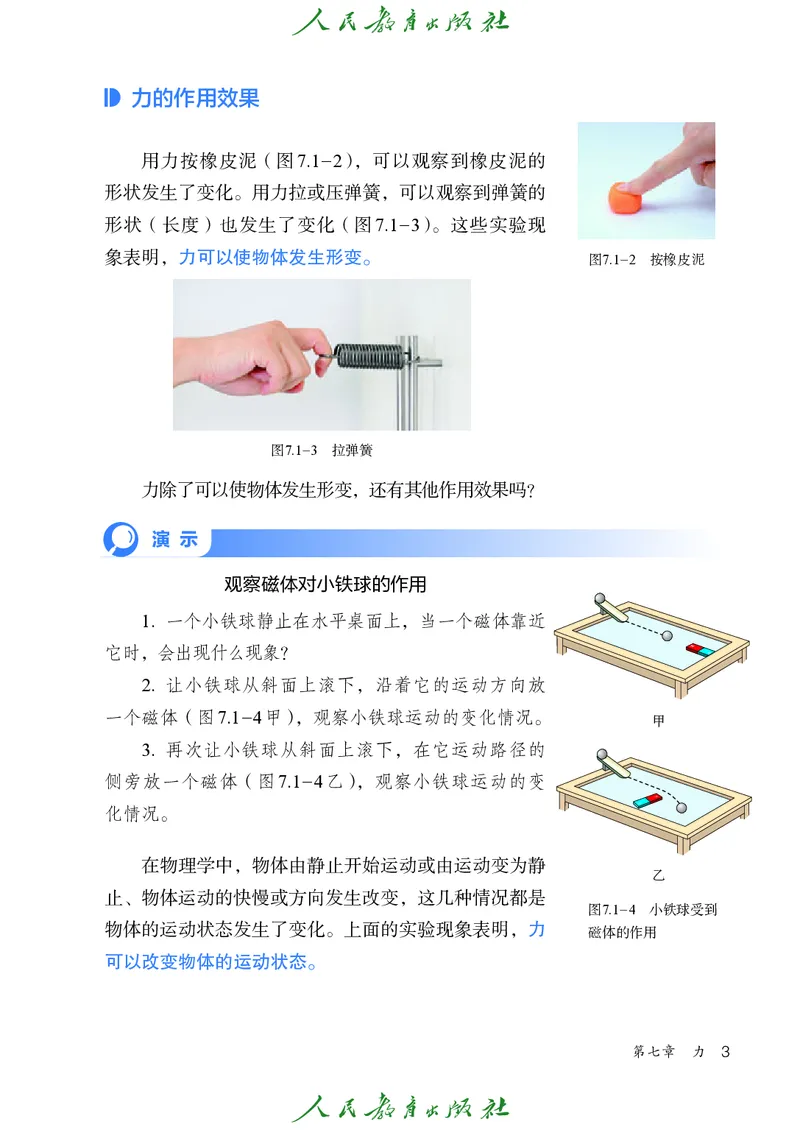 人民教育出版社

力的作用效果

用力按橡皮泥（图7.1-2），可以观察到橡皮泥的形状发生了变化。用力拉或压弹簧，可以观察到弹簧的形状（长度）也发生了变化（图7.1-3）。这些实验现象表明，力可以使物体发生形变。

图7.1-2 按橡皮泥

图7.1-3 拉弹簧

力除了可以使物体发生形变，还有其他作用效果吗？

演示

观察磁体对小铁球的作用

1. 一个小铁球静止在水平桌面上，当一个磁体靠近它时，会出现什么现象？

2. 让小铁球从斜面上滚下，沿着它的运动方向放一个磁体（图7.1-4甲），观察小铁球运动的变化情况。

3. 再次让小铁球从斜面上滚下，在它运动路径的侧旁放一个磁体（图7.1-4乙），观察小铁球运动的变化情况。

甲

乙

图7.1-4 小铁球受到磁体的作用

在物理学中，物体由静止开始运动或由运动变为静止、物体运动的快慢或方向发生改变，这几种情况都是物体的运动状态发生了变化。上面的实验现象表明，力可以改变物体的运动状态。

第七章 力 3

人民教育出版社