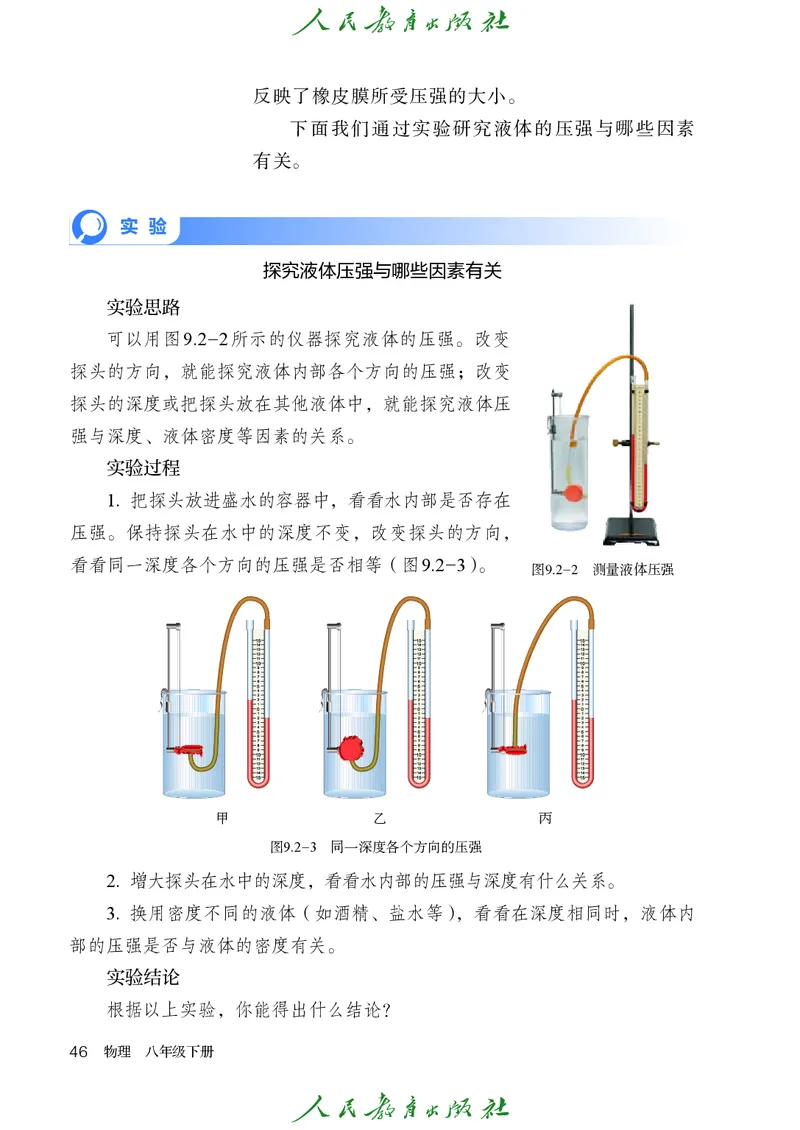 人民教育出版社

反映了橡皮膜所受压强的大小。

下面我们通过实验研究液体的压强与哪些因素有关。

实验

探究液体压强与哪些因素有关

实验思路

可以用图9.2-2所示的仪器探究液体的压强。改变探头的方向，就能探究液体内部各个方向的压强；改变探头的深度或把探头放在其他液体中，就能探究液体压强与深度、液体密度等因素的关系。

实验过程

1. 把探头放进盛水的容器中，看看水内部是否存在压强。保持探头在水中的深度不变，改变探头的方向，看看同一深度各个方向的压强是否相等（图9.2-3）。

图9.2-2 测量液体压强

甲

乙

丙

图9.2-3 同一深度各个方向的压强

2. 增大探头在水中的深度，看看水内部的压强与深度有什么关系。

3. 换用密度不同的液体（如酒精、盐水等），看看在深度相同时，液体内部的压强是否与液体的密度有关。

实验结论

根据以上实验，你能得出什么结论？

46 物理 八年级下册

人民教育出版社