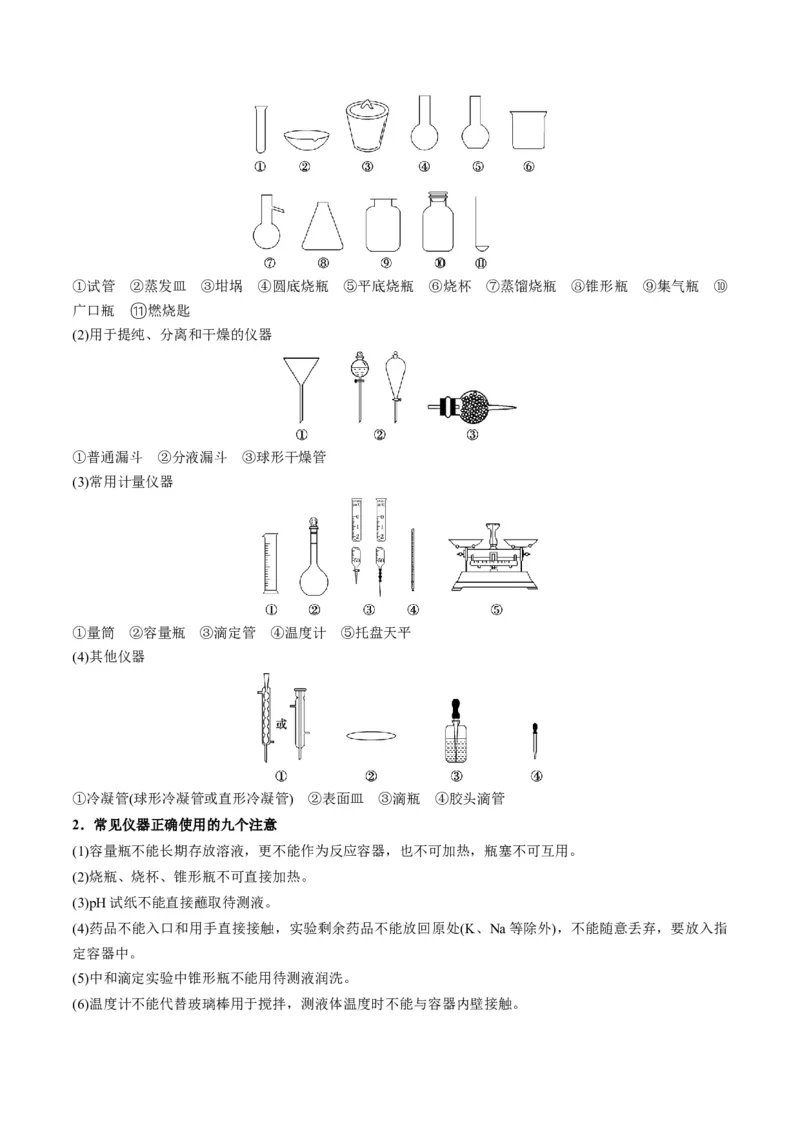 ① ② ③ ④ ⑤ ⑥

⑦ ⑧ ⑨ ⑩ ⑪

①试管 ②蒸发皿 ③坩埚 ④圆底烧瓶 ⑤平底烧瓶 ⑥烧杯 ⑦蒸馏烧瓶 ⑧锥形瓶 ⑨集气瓶 ⑩广口瓶 ⑪燃烧匙

(2)用于提纯、分离和干燥的仪器

① ② ③

①普通漏斗 ②分液漏斗 ③球形干燥管

(3)常用计量仪器

① ② ③ ④ ⑤

①量筒 ②容量瓶 ③滴定管 ④温度计 ⑤托盘天平

(4)其他仪器

或

① ② ③ ④

①冷凝管(球形冷凝管或直形冷凝管) ②表面皿 ③滴瓶 ④胶头滴管

2．常见仪器正确使用的九个注意

(1)容量瓶不能长期存放溶液，更不能作为反应容器，也不可加热，瓶塞不可互用。

(2)烧瓶、烧杯、锥形瓶不可直接加热。

(3)pH 试纸不能直接蘸取待测液。

(4)药品不能入口和用手直接接触，实验剩余药品不能放回原处(K、Na 等除外)，不能随意丢弃，要放入指定容器中。

(5)中和滴定实验中锥形瓶不能用待测液润洗。

(6)温度计不能代替玻璃棒用于搅拌，测液体温度时不能与容器内壁接触。